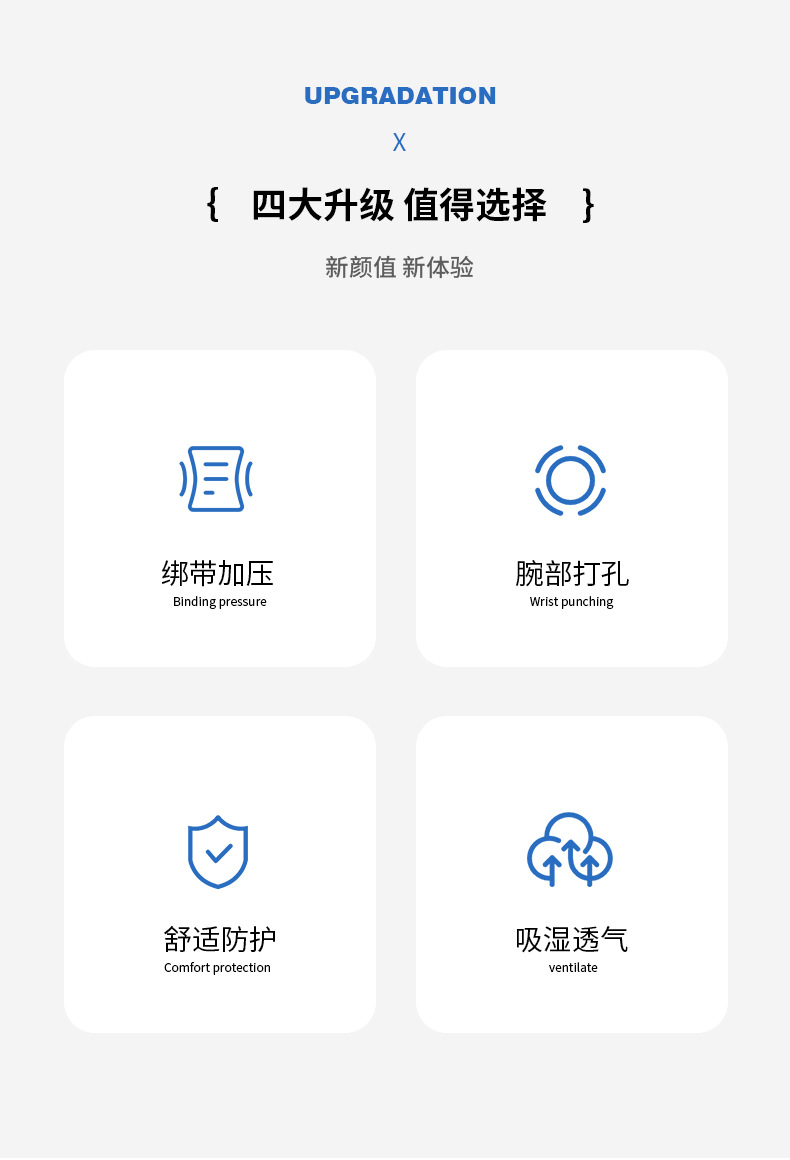 UPGRADATION

X

{ 四大升级 值得选择 }

新颜值 新体验

绑带加压
Binding pressure

腕部打孔
Wrist punching

舒适防护
Comfort protection

吸湿透气
ventilate