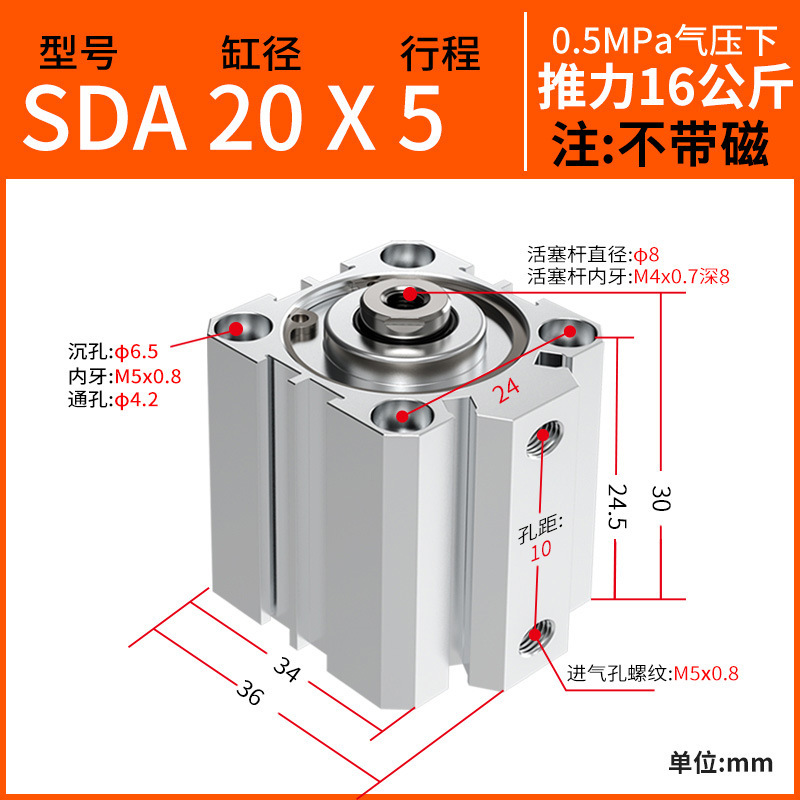 型号 缸径 行程
SDA 20 X 5

0.5MPa气压下
推力16公斤
注:不带磁

活塞杆直径:ϕ8
活塞杆内牙:M4x0.7深8

沉孔:ϕ6.5
内牙:M5x0.8
通孔:ϕ4.2

24

24.5

30

孔距:
10

34

36

进气孔螺纹:M5x0.8

单位:mm