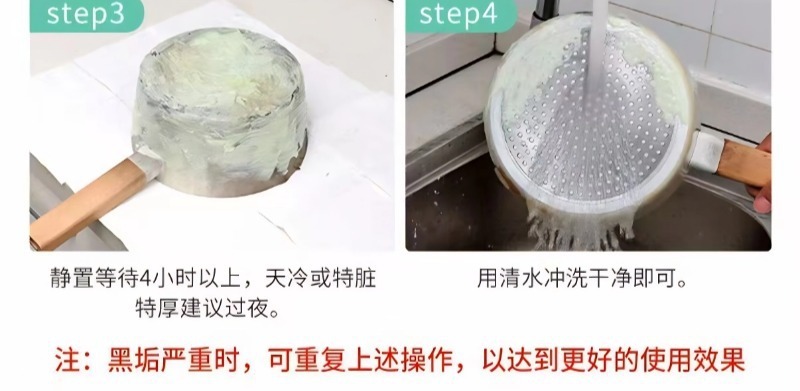 step3

静置等待4小时以上，天冷或特脏特厚建议过夜。

step4

用清水冲洗干净即可。

注：黑垢严重时，可重复上述操作，以达到更好的使用效果