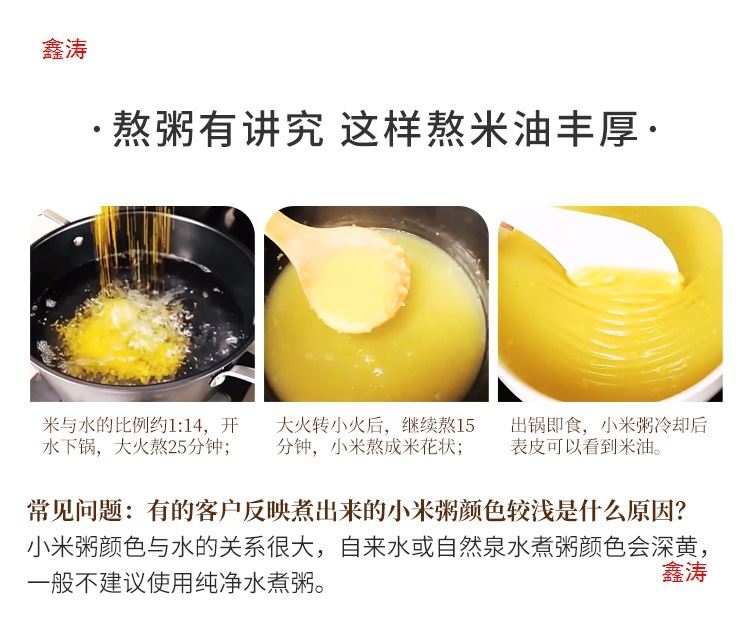 鑫涛

·熬粥有讲究 这样熬米油丰厚·

米与水的比例约1:14，开水下锅，大火熬25分钟；

大火转小火后，继续熬15分钟，小米熬成米花状；

出锅即食，小米粥冷却后表皮可以看到米油。

常见问题：有的客户反映煮出来的小米粥颜色较浅是什么原因？

小米粥颜色与水的关系很大，自来水或自然泉水煮粥颜色会深黄，一般不建议使用纯净水煮粥。

鑫涛