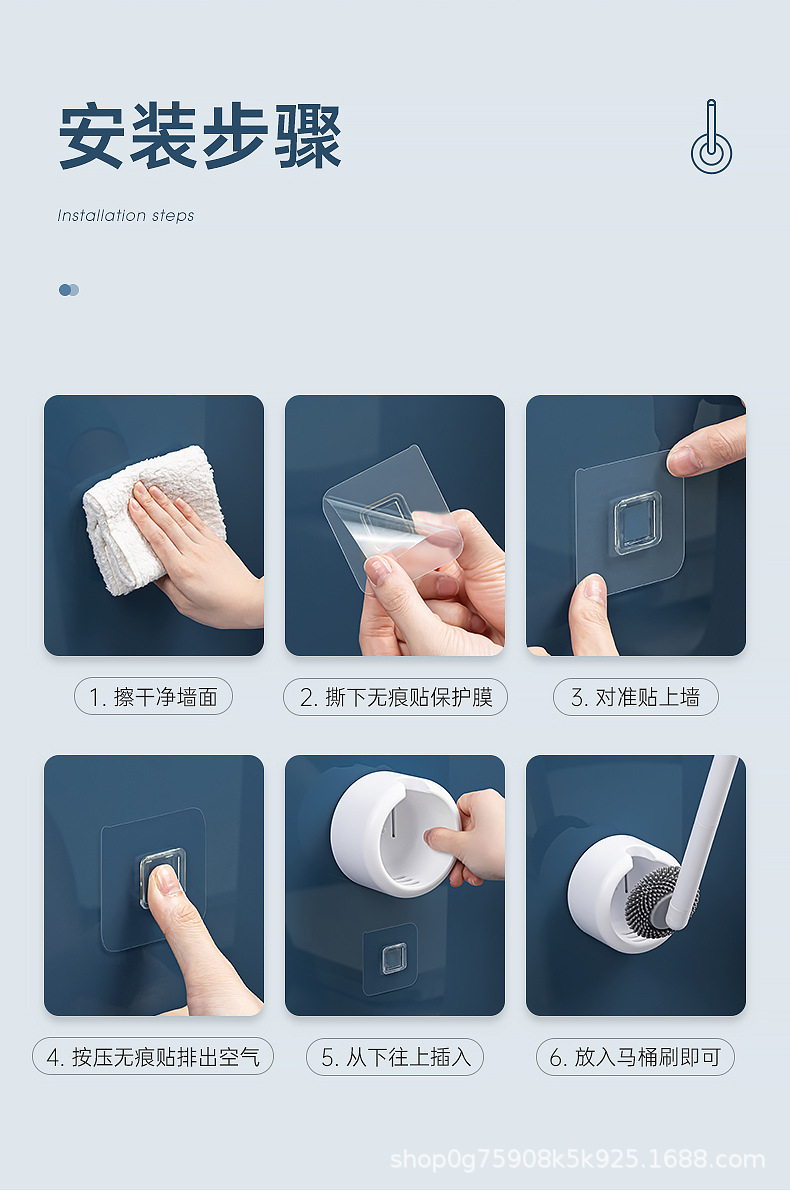 安装步骤

Installation steps

1. 擦干净墙面

2. 撕下无痕贴保护膜

3. 对准贴上墙

4. 按压无痕贴排出空气

5. 从下往上插入

6. 放入马桶刷即可

shop0g75908k5k925.1688.com