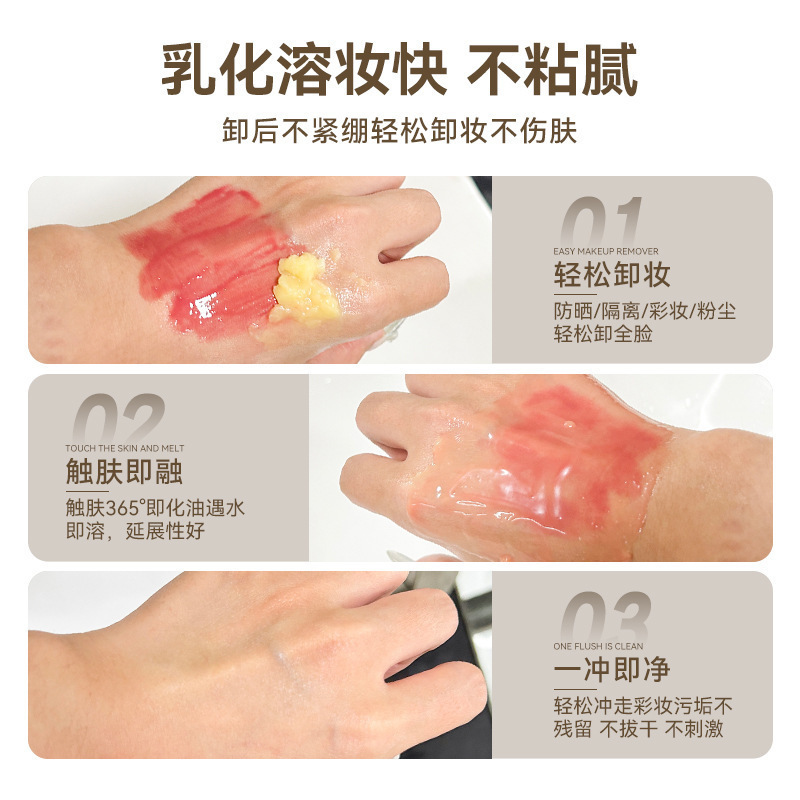 乳化溶妆快 不粘腻

卸后不紧绷轻松卸妆不伤肤

01

EASY MAKEUP REMOVER

轻松卸妆

防晒/隔离/彩妆/粉尘 轻松卸全脸

02

TOUCH THE SKIN AND MELT

触肤即融

触肤365°即化油遇水即溶，延展性好

03

ONE FLUSH IS CLEAN

一冲即净

轻松冲走彩妆污垢不残留 不拔干 不刺激