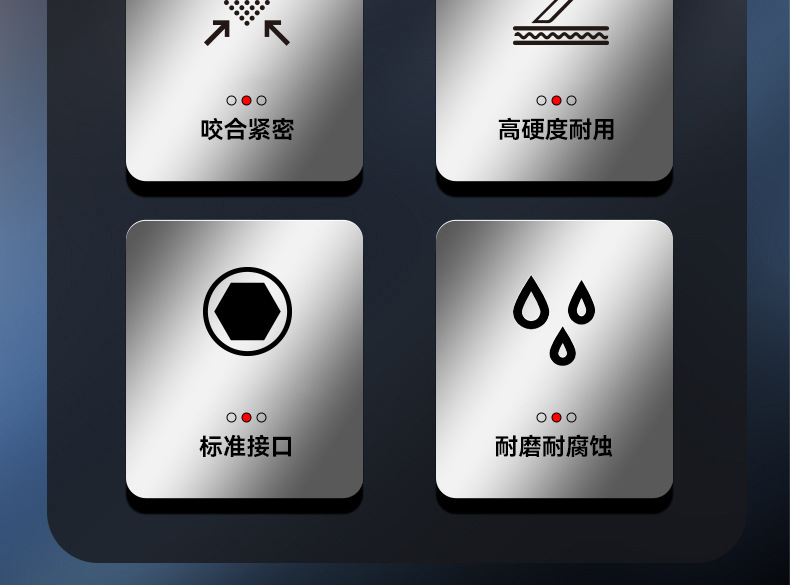 咬合紧密

高硬度耐用

标准接口

耐磨耐腐蚀