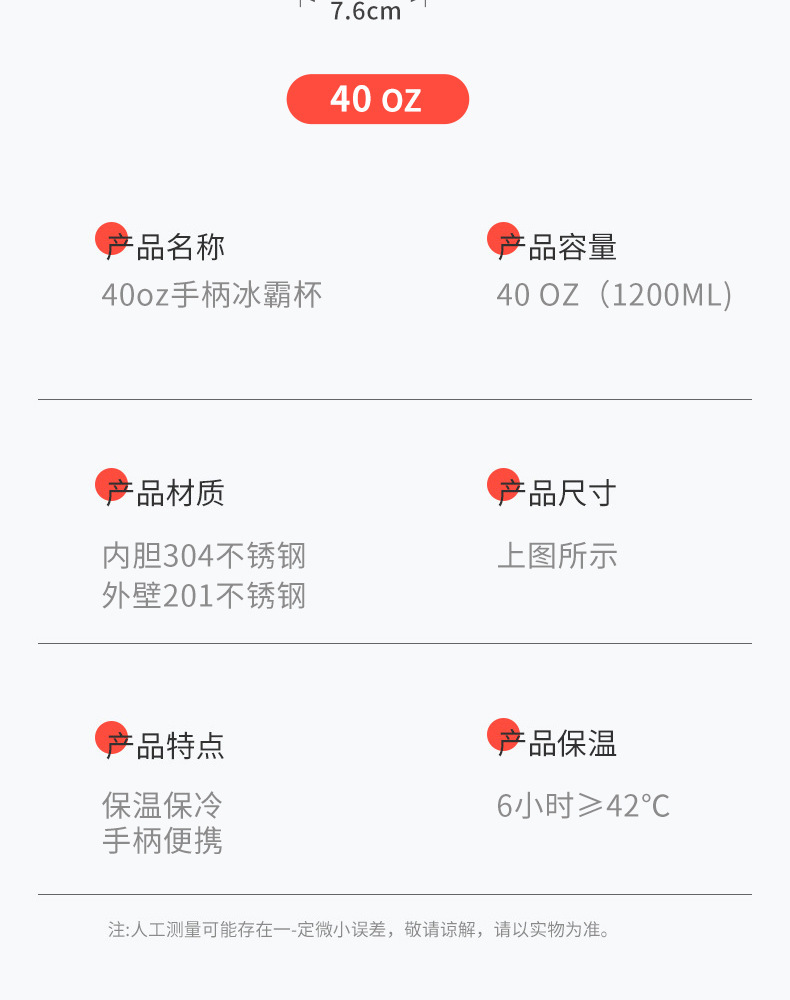 7.6cm

40 OZ

产品名称
40oz手柄冰霸杯

产品容量
40 OZ（1200ML）

产品材质
内胆304不锈钢
外壁201不锈钢

产品尺寸
上图所示

产品特点
保温保冷
手柄便携

产品保温
6小时≥42°C

注:人工测量可能存在一-定微小误差，敬请谅解，请以实物为准。