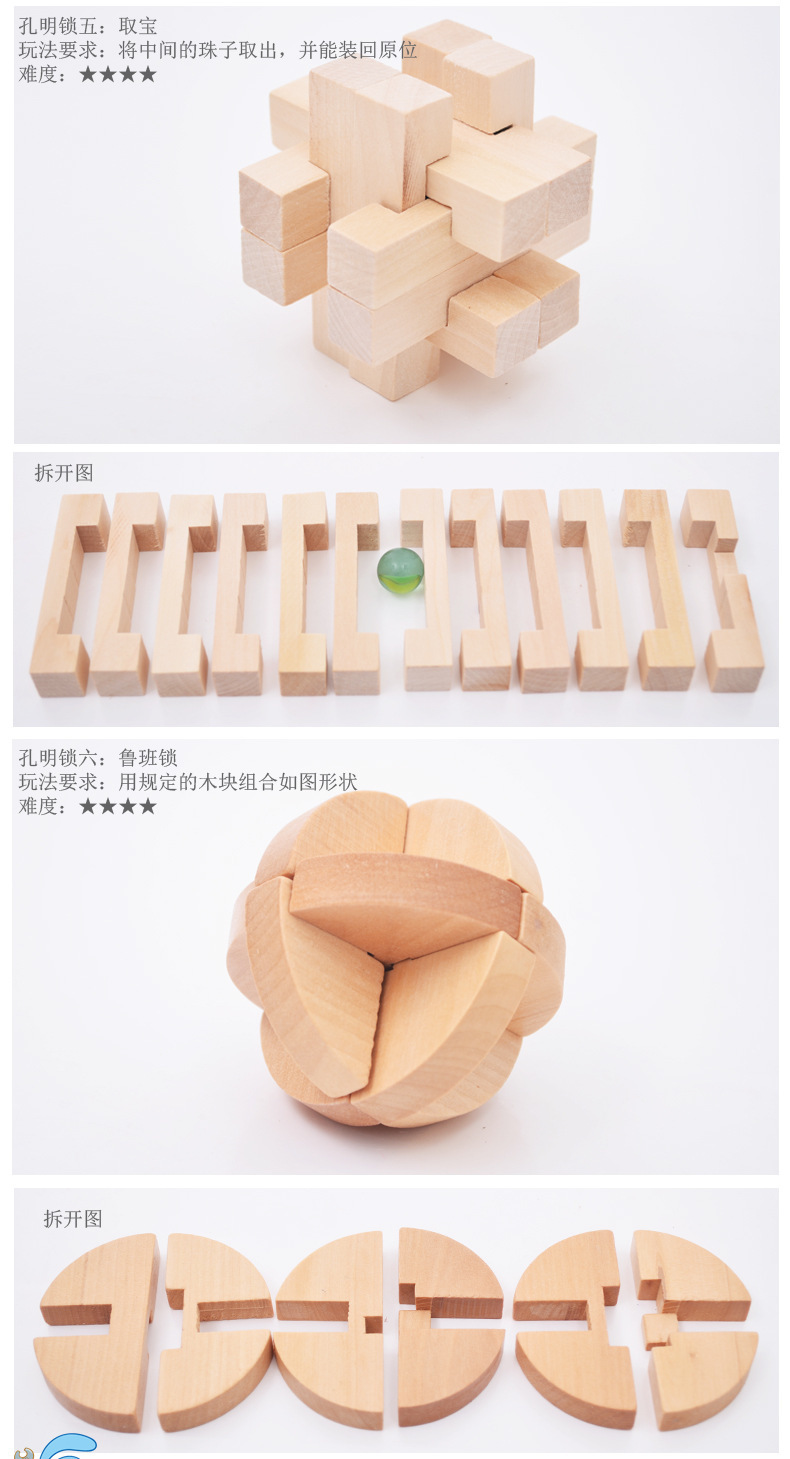 孔明锁五：取宝
玩法要求：将中间的珠子取出，并能装回原位
难度：★★★★

拆开图

孔明锁六：鲁班锁
玩法要求：用规定的木块组合如图形状
难度：★★★★

拆开图