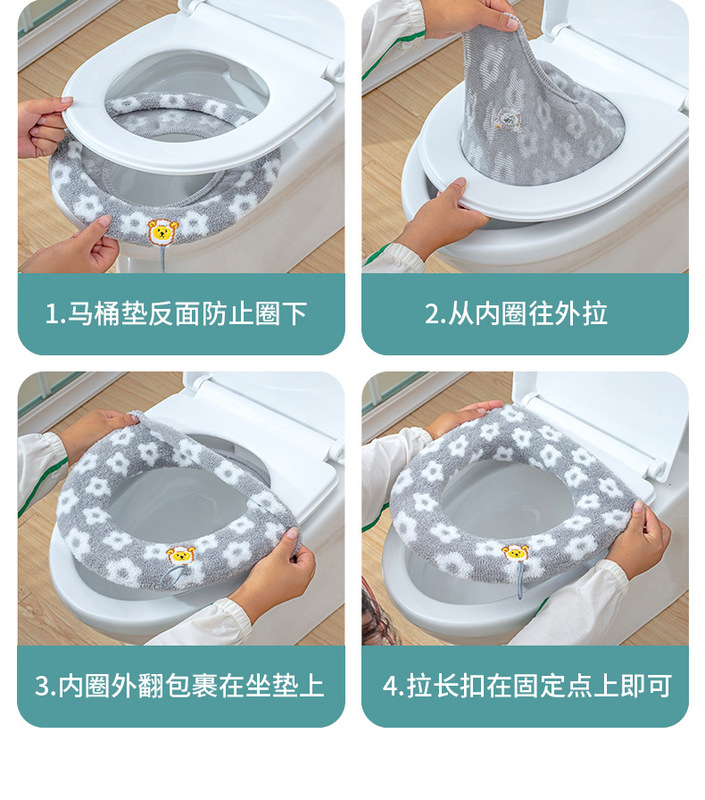 1.马桶垫反面防止圈下

2.从内圈往外拉

3.内圈外翻包裹在坐垫上

4.拉长扣在固定点上即可