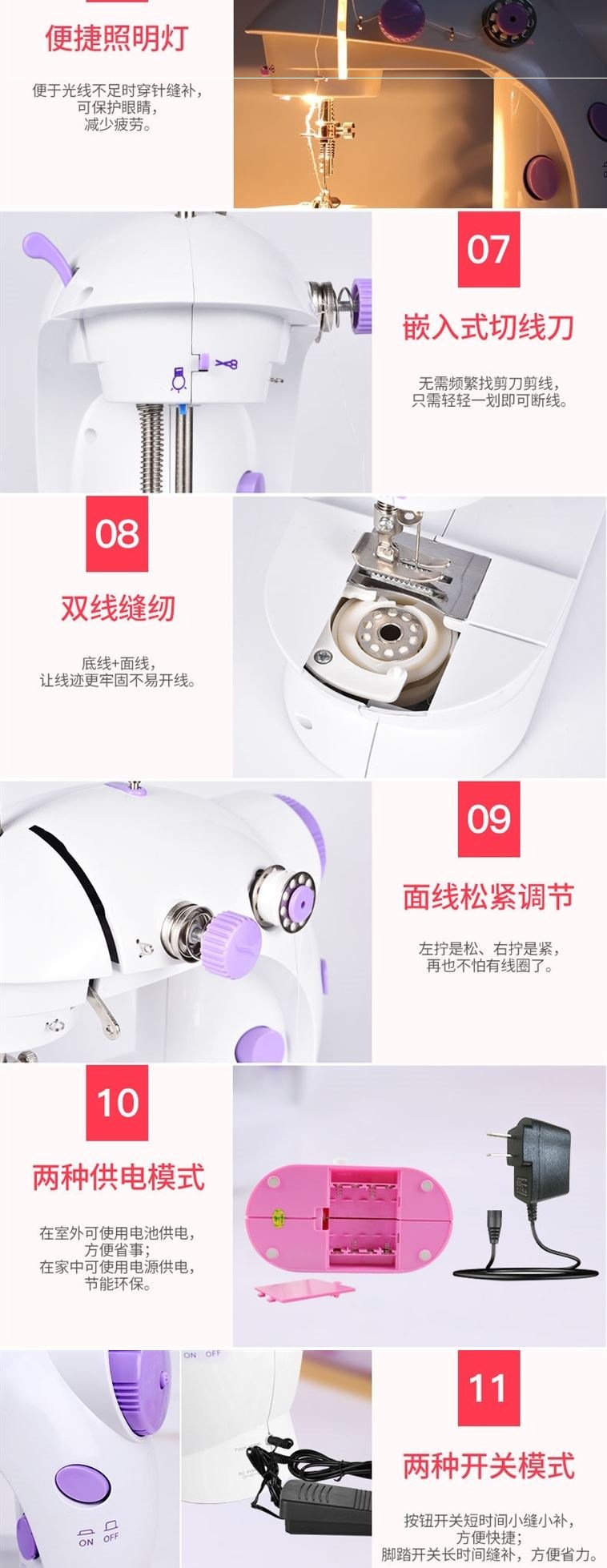 便捷照明灯

便于光线不足时穿针缝补，可保护眼睛，减少疲劳。

07

嵌入式切线刀

无需频繁找剪刀剪线，只需轻轻一划即可断线。

08

双线缝纫

底线+面线，让线迹更牢固不易开线。

09

面线松紧调节

左拧是松、右拧是紧，再也不怕有线圈了。

10

两种供电模式

在室外可使用电池供电，方便省事；在家中可使用电源供电，节能环保。

ON OFF

ON OFF

11

两种开关模式

按钮开关短时间小缝小补，方便快捷；脚踏开关长时间缝补，方便省力。