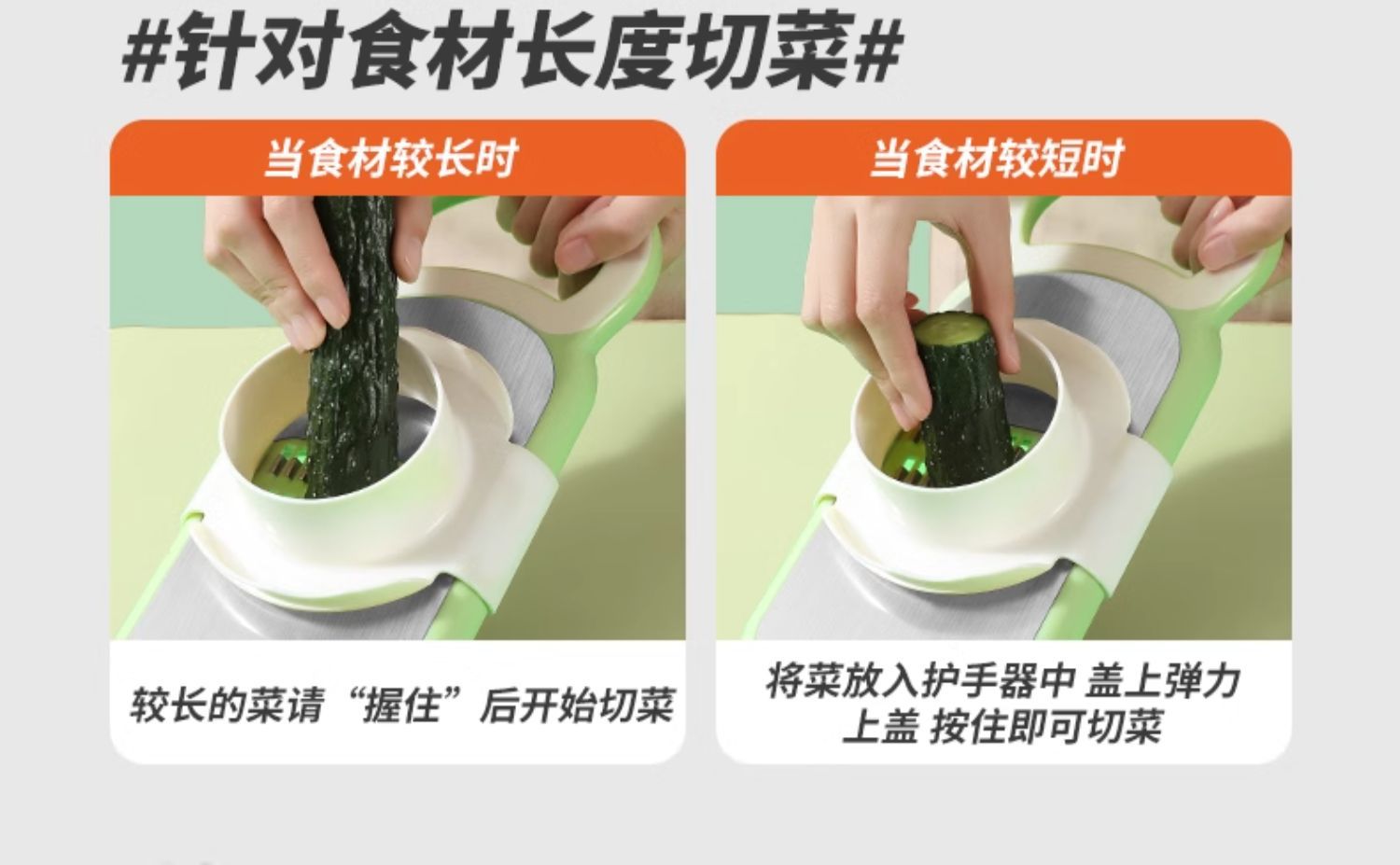 #针对食材长度切菜#

当食材较长时

较长的菜请“握住”后开始切菜

当食材较短时

将菜放入护手器中 盖上弹力上盖 按住即可切菜