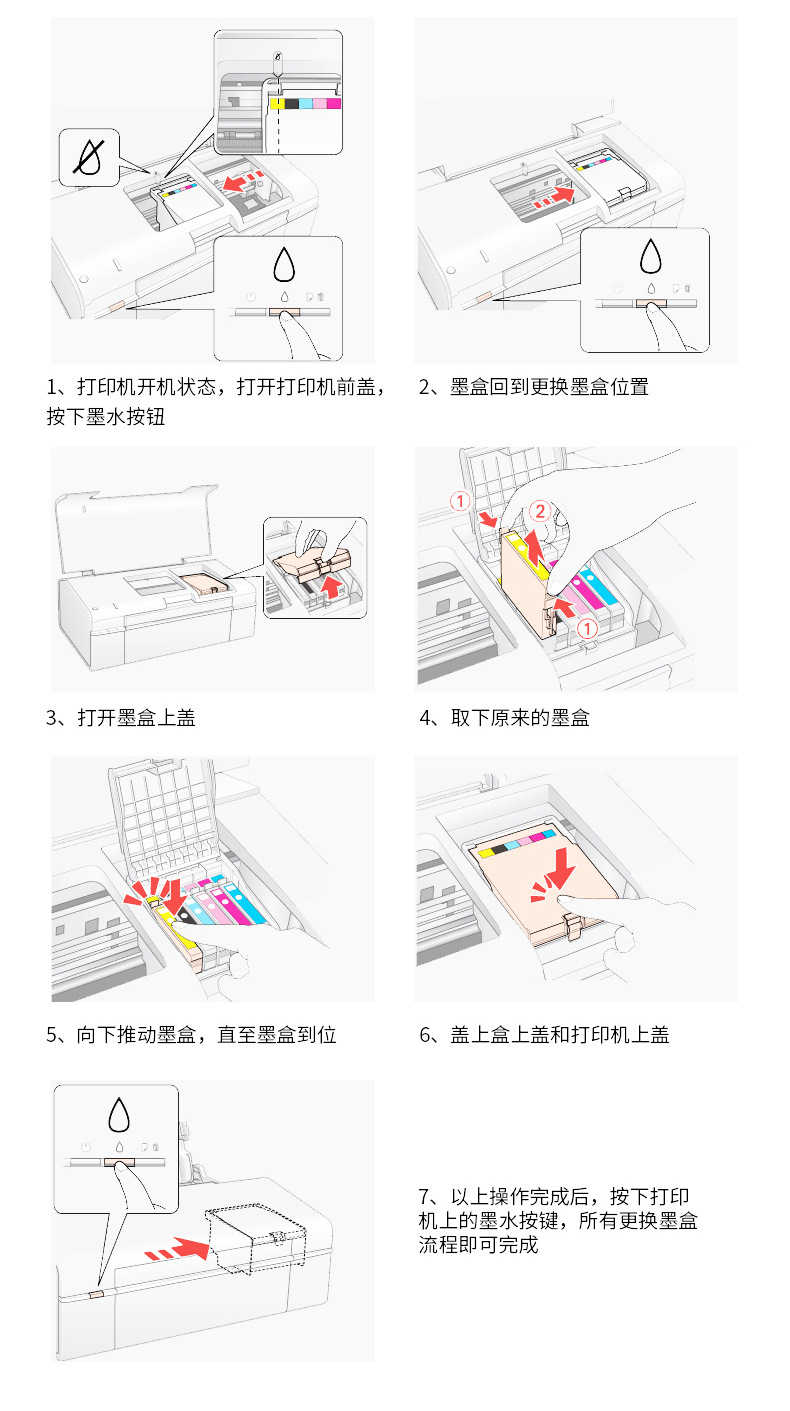 1、打印机开机状态，打开打印机前盖，按下墨水按钮

2、墨盒回到更换墨盒位置

3、打开墨盒上盖

①
②
①

4、取下原来的墨盒

5、向下推动墨盒，直至墨盒到位

6、盖上盒上盖和打印机上盖

7、以上操作完成后，按下打印机上的墨水按键，所有更换墨盒流程即可完成