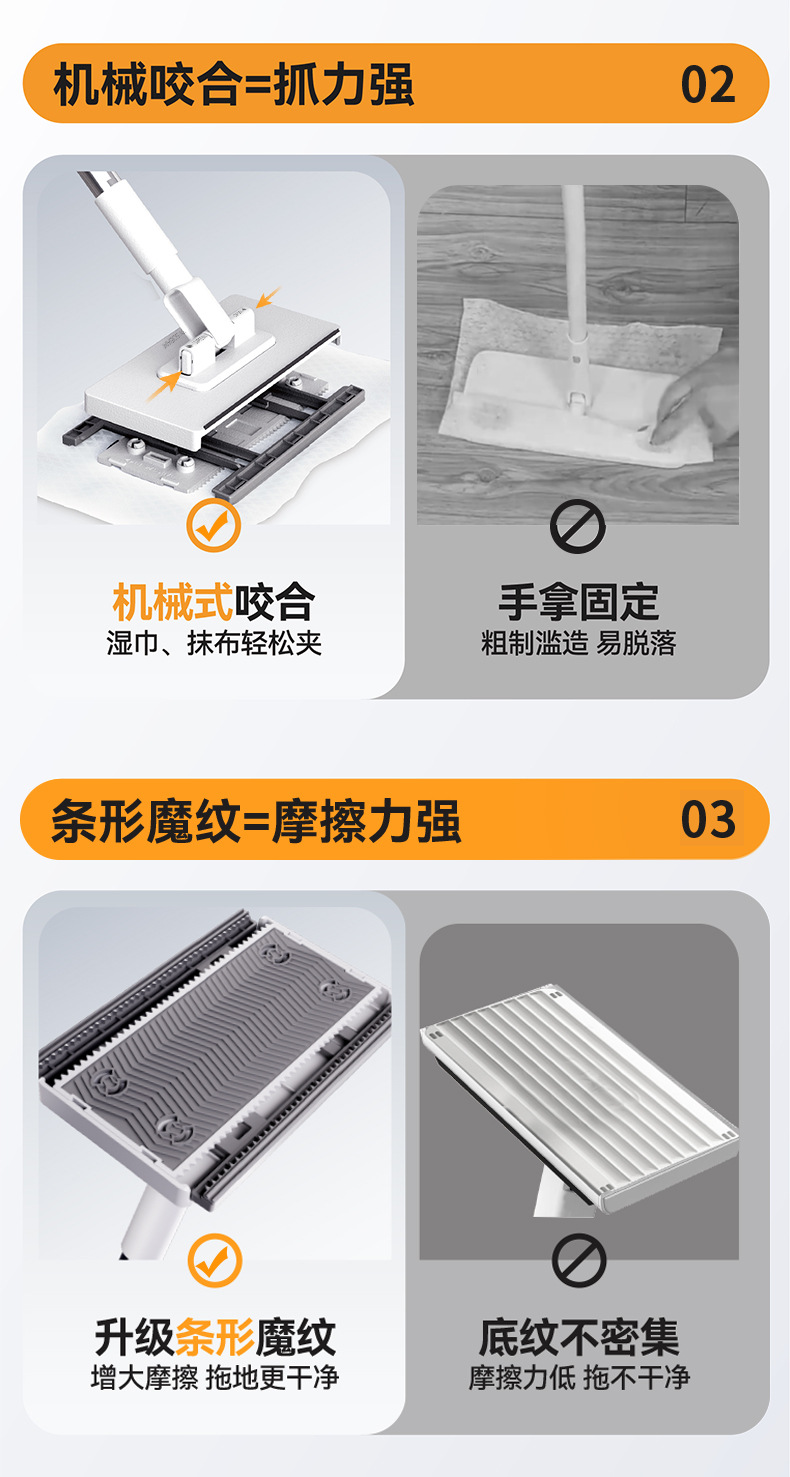 机械咬合=抓力强 02

机械式咬合
湿巾、抹布轻松夹

手拿固定
粗制滥造 易脱落

条形魔纹=摩擦力强 03

升级条形魔纹
增大摩擦 拖地更干净

底纹不密集
摩擦力低 拖不干净