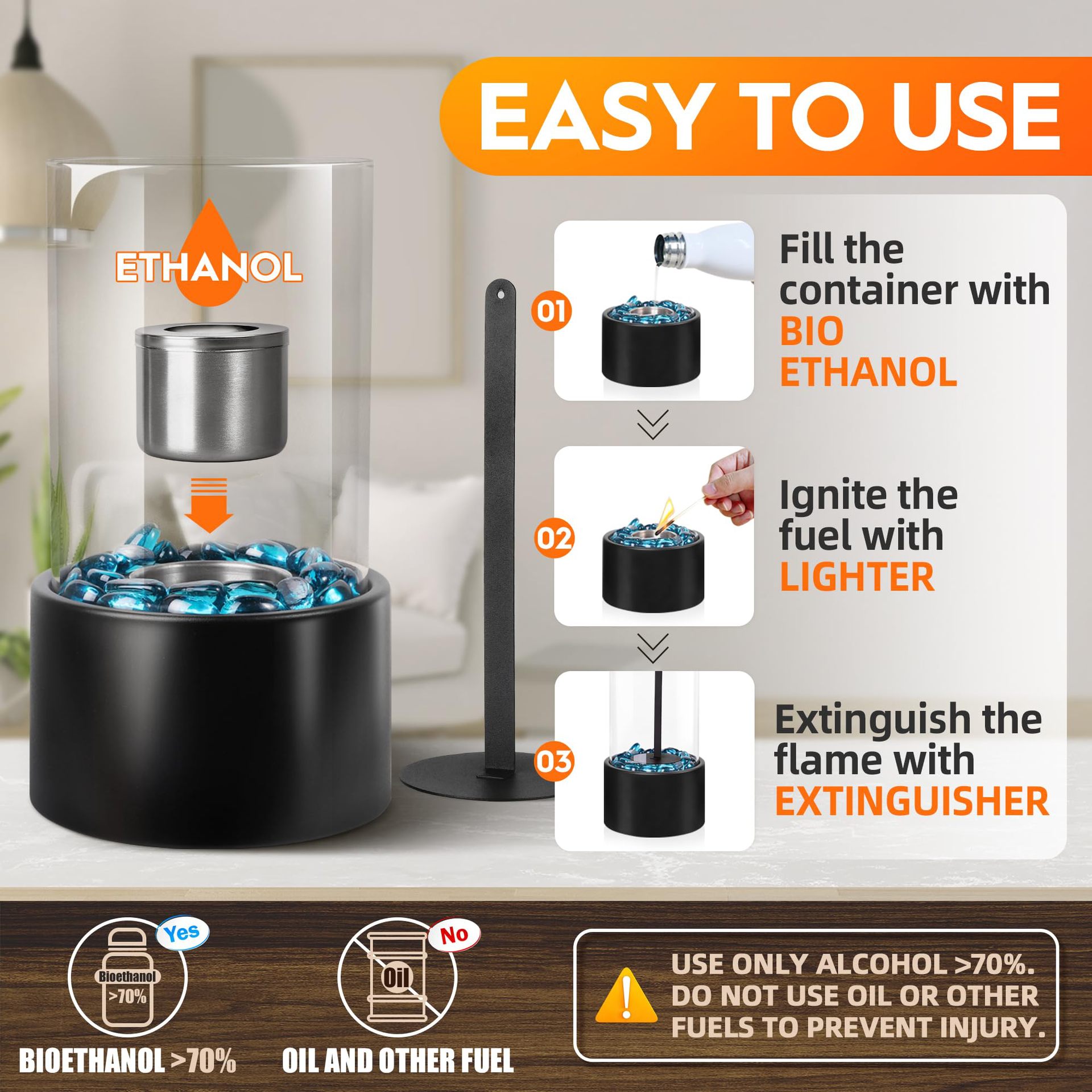 EASY TO USE

ETHANOL

01

Fill the container with BIO ETHANOL

02

Ignite the fuel with LIGHTER

03

Extinguish the flame with EXTINGUISHER

Yes

Bioethanol >70%

BIOETHANOL >70%

No

Oil

OIL AND OTHER FUEL

USE ONLY ALCOHOL >70%. DO NOT USE OIL OR OTHER FUELS TO PREVENT INJURY.