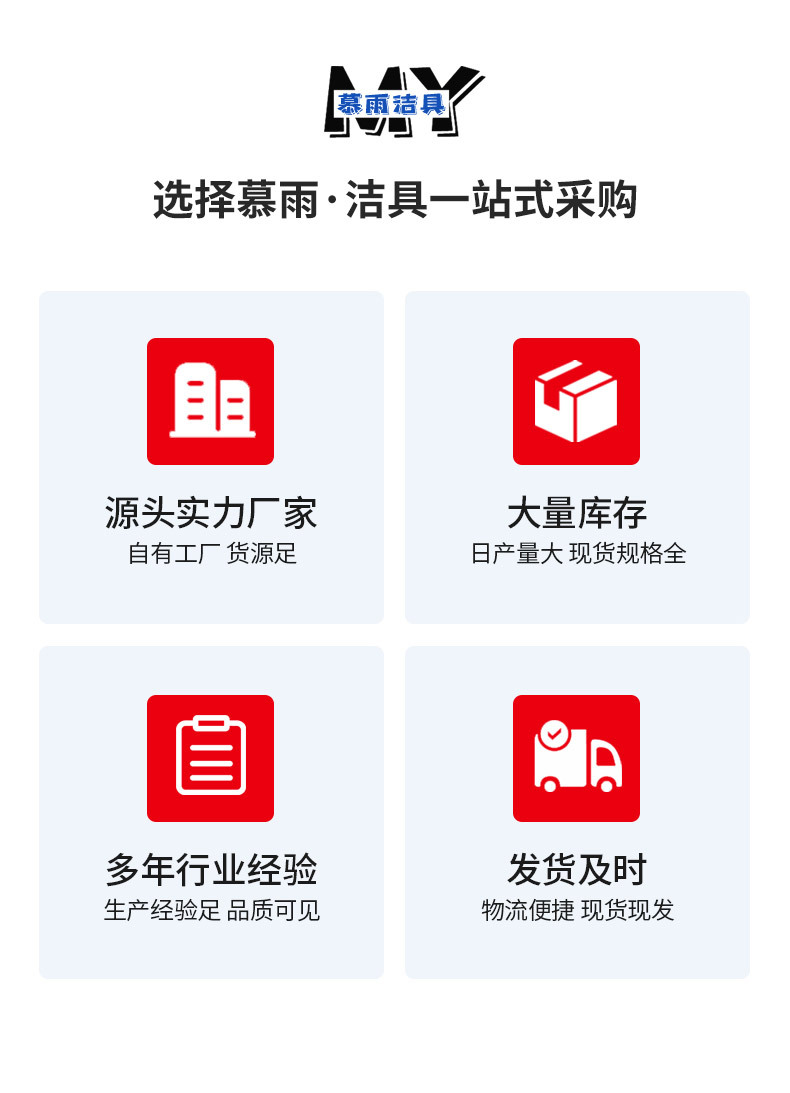 MY
慕雨洁具

选择慕雨·洁具一站式采购

源头实力厂家
自有工厂 货源足

大量库存
日产量大 现货规格全

多年行业经验
生产经验足 品质可见

发货及时
物流便捷 现货现发