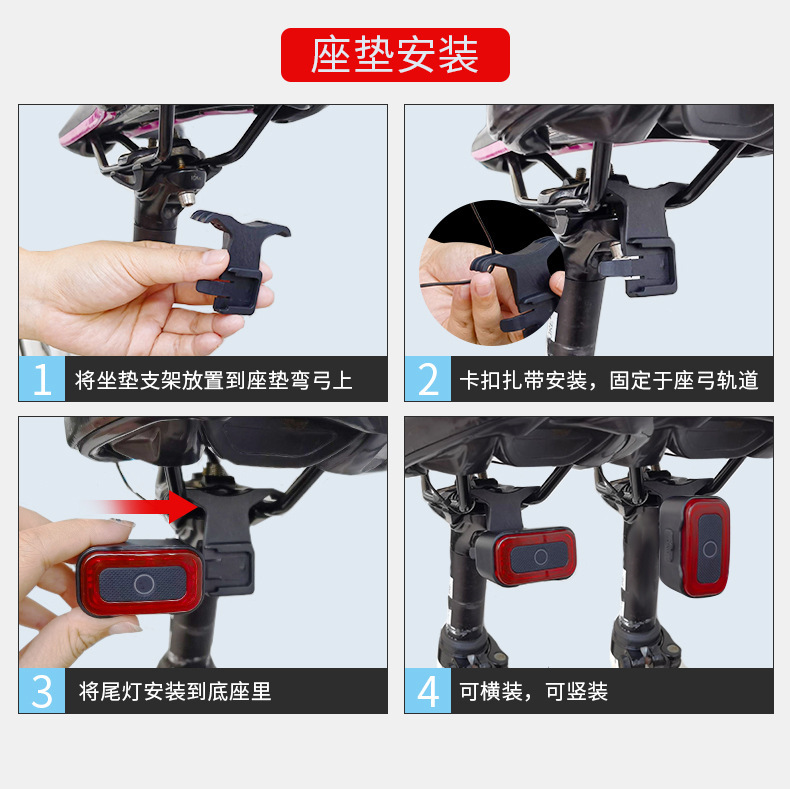 座垫安装

1 将坐垫支架放置到座垫弯弓上

2 卡扣扎带安装，固定于座弓轨道

3 将尾灯安装到底座里

4 可横装，可竖装