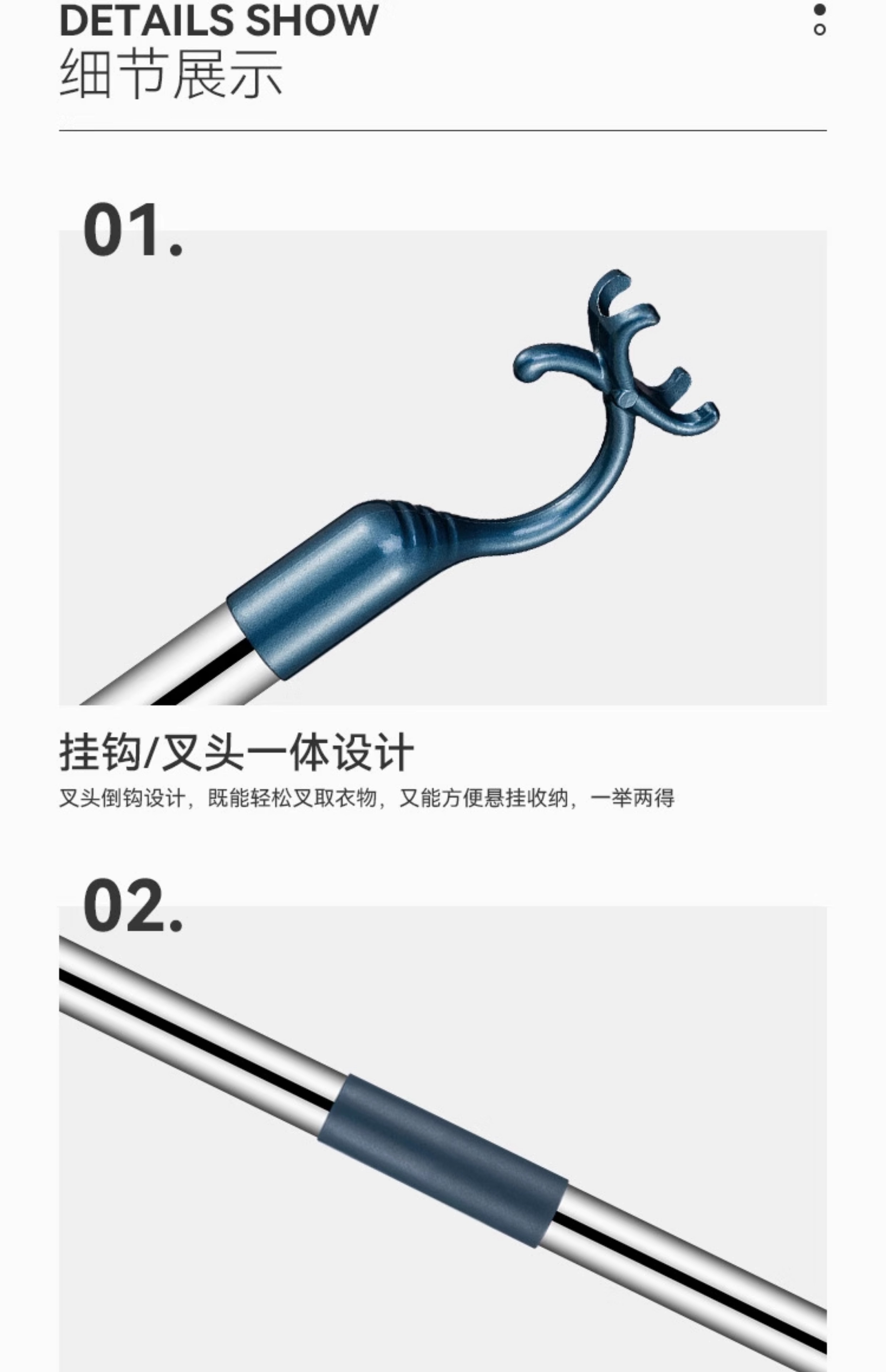 DETAILS SHOW
细节展示

01.

挂钩/叉头一体设计
叉头倒钩设计，既能轻松叉取衣物，又能方便悬挂收纳，一举两得

02.