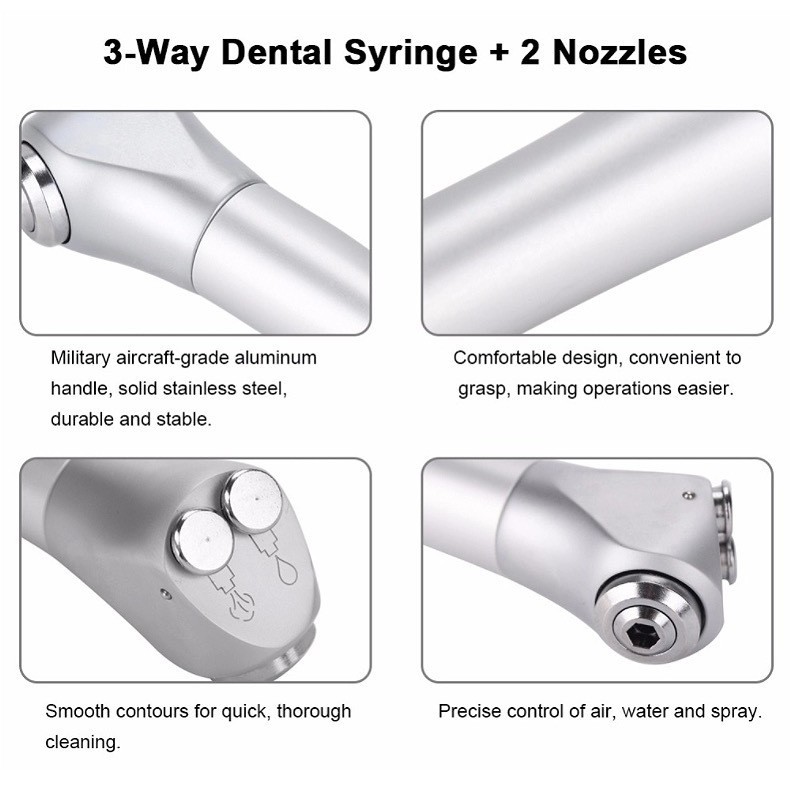 3-Way Dental Syringe + 2 Nozzles

Military aircraft-grade aluminum handle, solid stainless steel, durable and stable.

Comfortable design, convenient to grasp, making operations easier.

Smooth contours for quick, thorough cleaning.

Precise control of air, water and spray.