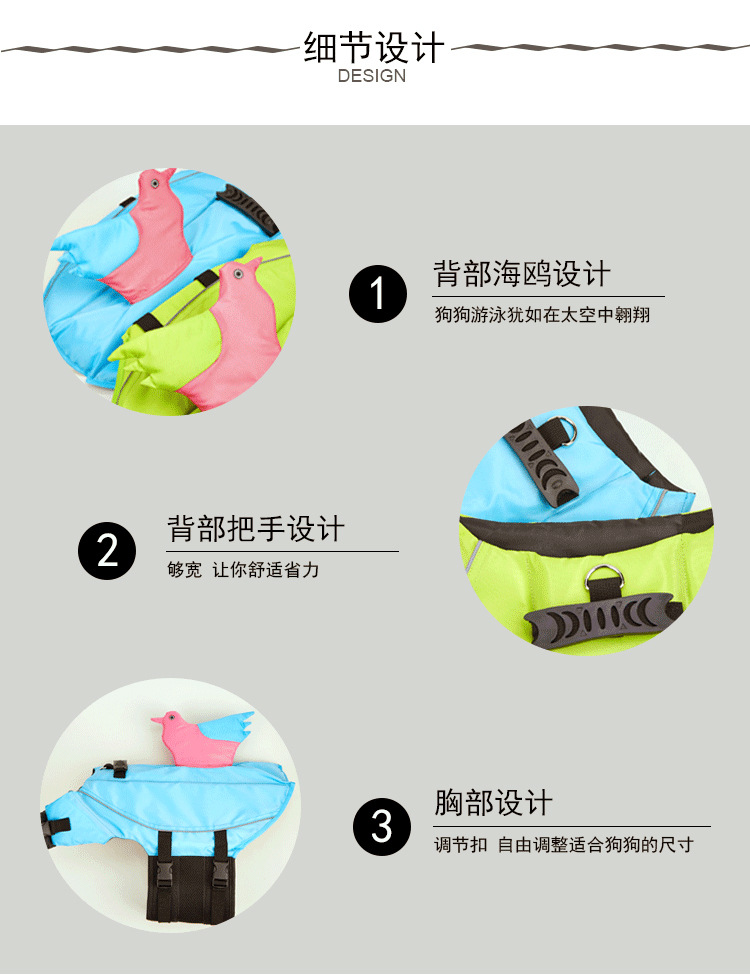 细节设计
DESIGN

1
背部海鸥设计
狗狗游泳犹如在太空中翱翔

2
背部把手设计
够宽 让你舒适省力

3
胸部设计
调节扣 自由调整适合狗狗的尺寸