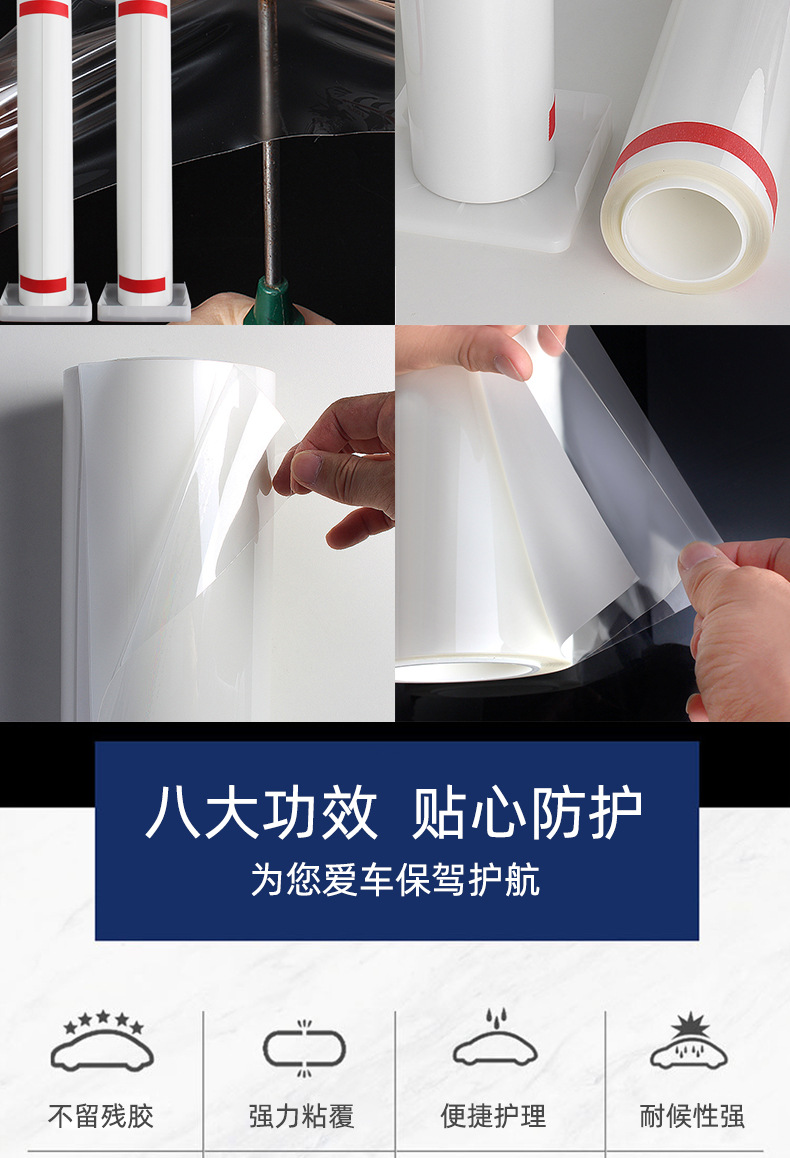 八大功效 贴心防护
为您爱车保驾护航

不留残胶
强力粘覆
便捷护理
耐候性强