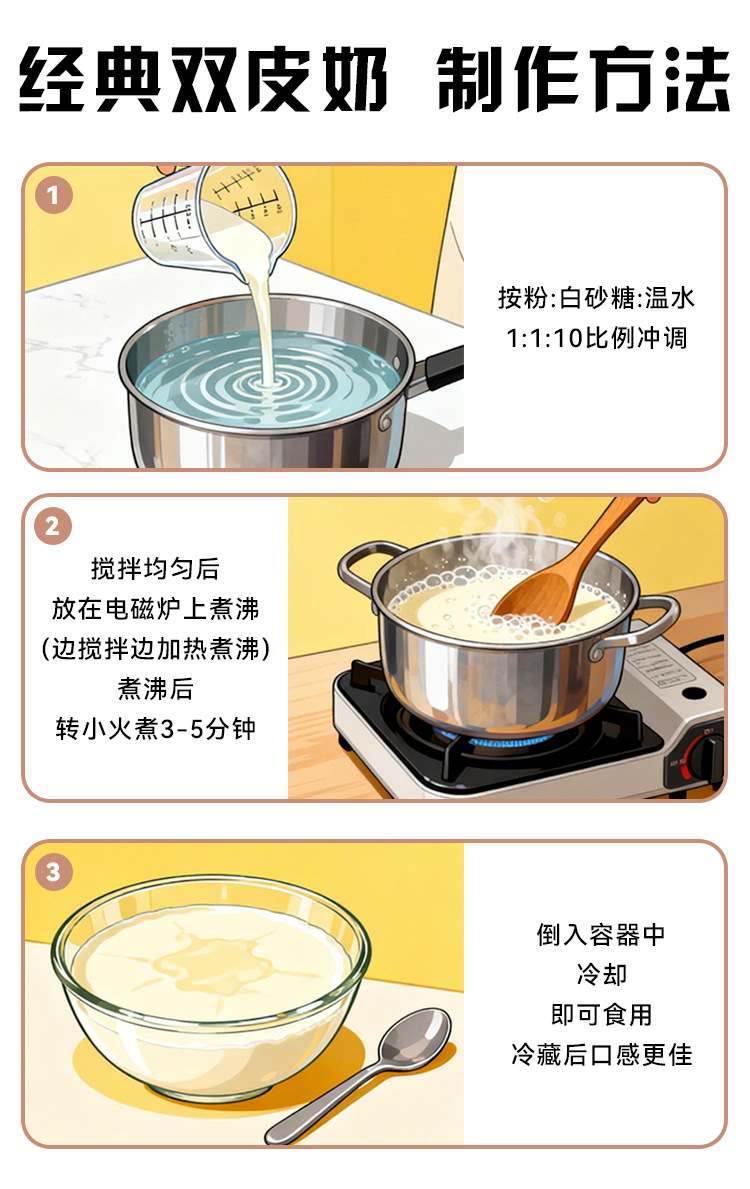 经典双皮奶 制作方法

1

按粉:白砂糖:温水
1:1:10比例冲调

2

搅拌均匀后
放在电磁炉上煮沸
(边搅拌边加热煮沸)
煮沸后
转小火煮3-5分钟

3

倒入容器中
冷却
即可食用
冷藏后口感更佳