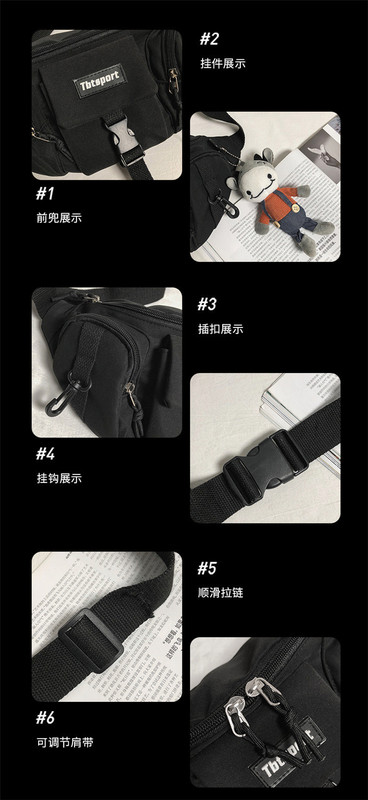 Tbtsport

#2
挂件展示

#1
前兜展示

#3
插扣展示

#4
挂钩展示

#5
顺滑拉链

#6
可调节肩带

Tbtsport