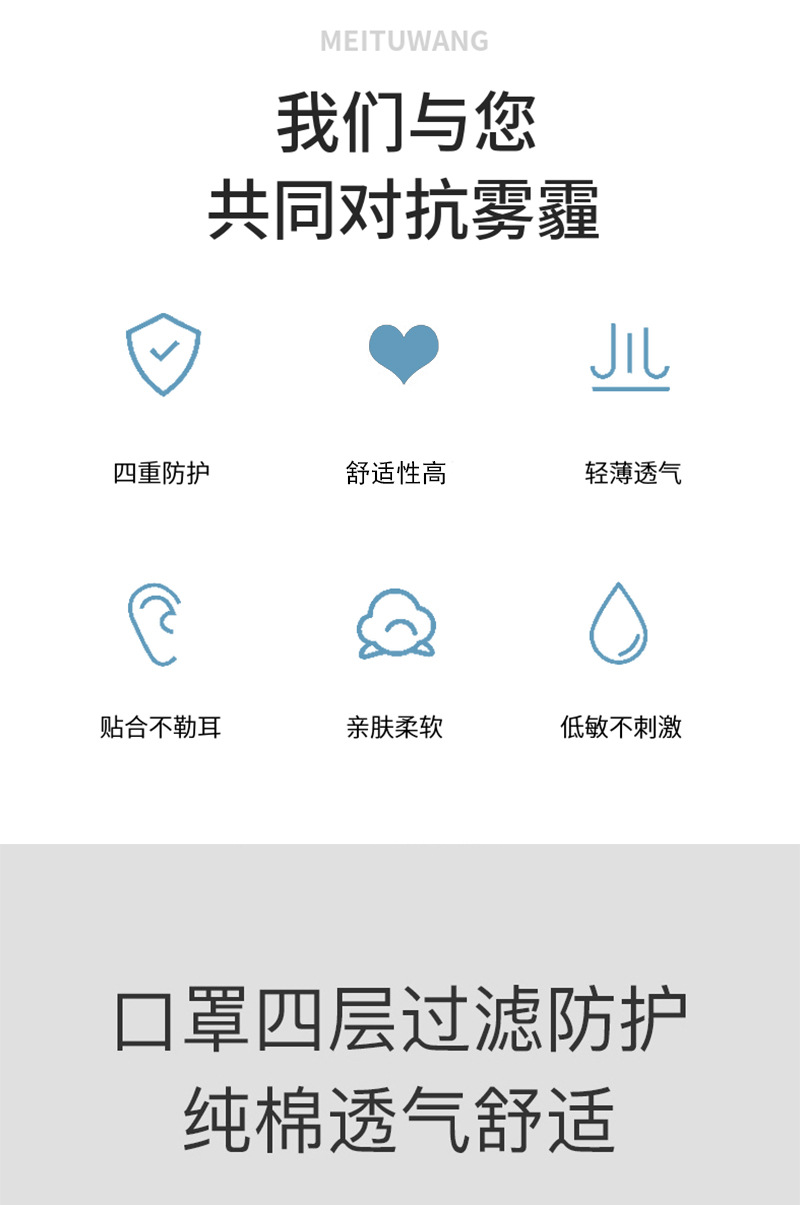 MEITUWANG

我们与您
共同对抗雾霾

四重防护

舒适性高

轻薄透气

贴合不勒耳

亲肤柔软

低敏不刺激

口罩四层过滤防护
纯棉透气舒适