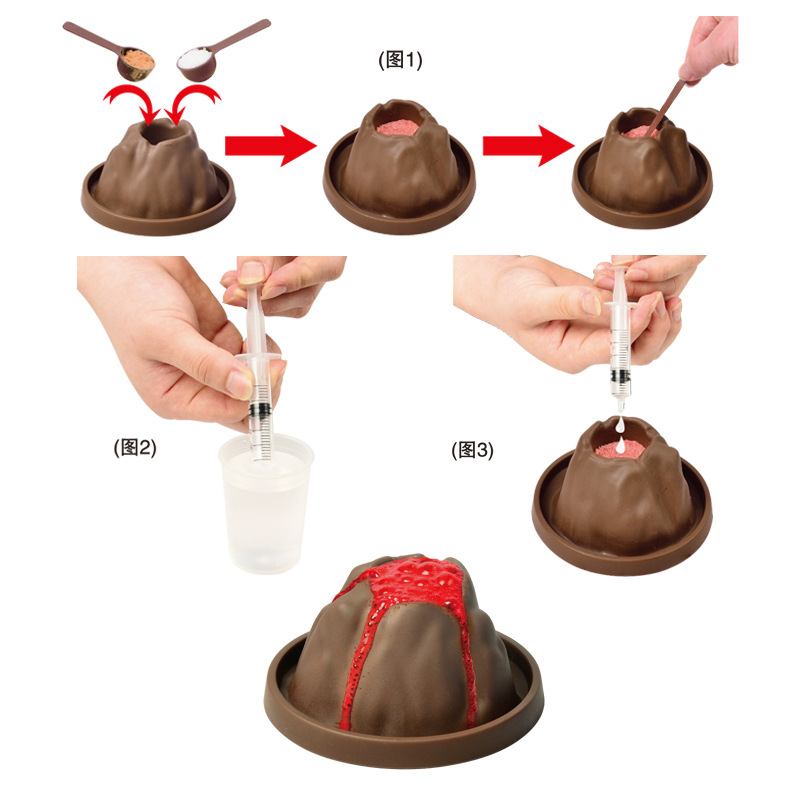 (图1)

(图2)

(图3)