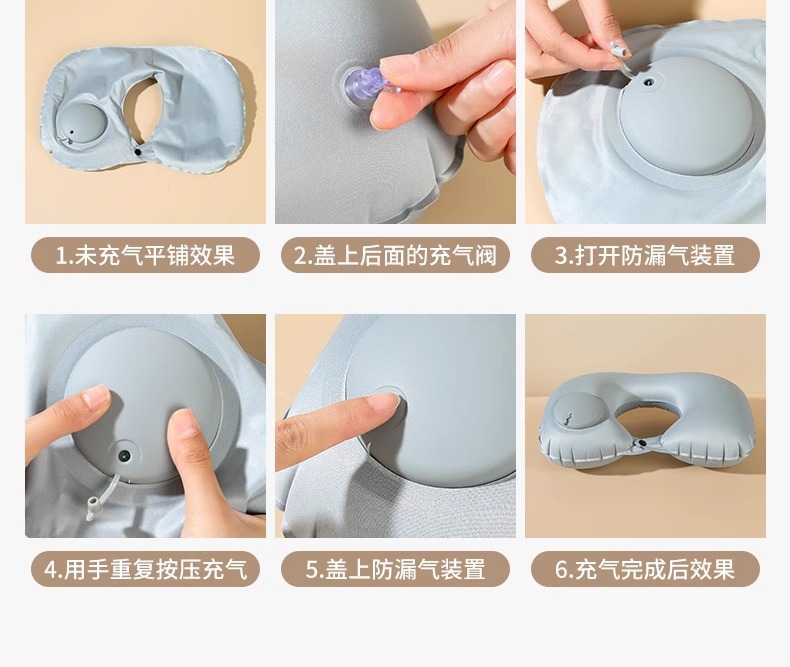 1.未充气平铺效果

2.盖上后面的充气阀

3.打开防漏气装置

4.用手重复按压充气

5.盖上防漏气装置

6.充气完成后效果