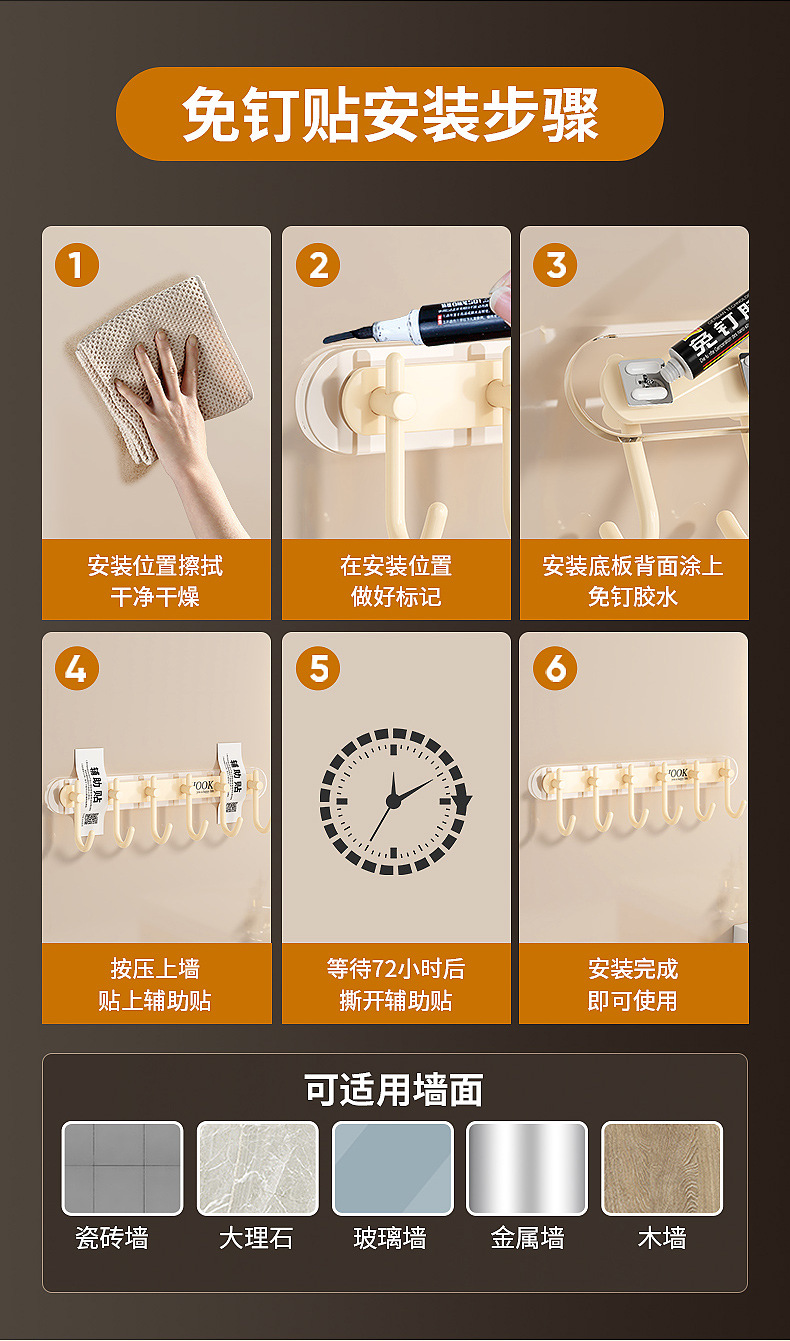 免钉贴安装步骤

1
安装位置擦拭
干净干燥

2
在安装位置
做好标记

3
免钉
安装底板背面涂上
免钉胶水

4
辅助贴
HOOK
辅助贴
按压上墙
贴上辅助贴

5
等待72小时后
撕开辅助贴

6
HOOK
安装完成
即可使用

可适用墙面
瓷砖墙
大理石
玻璃墙
金属墙
木墙