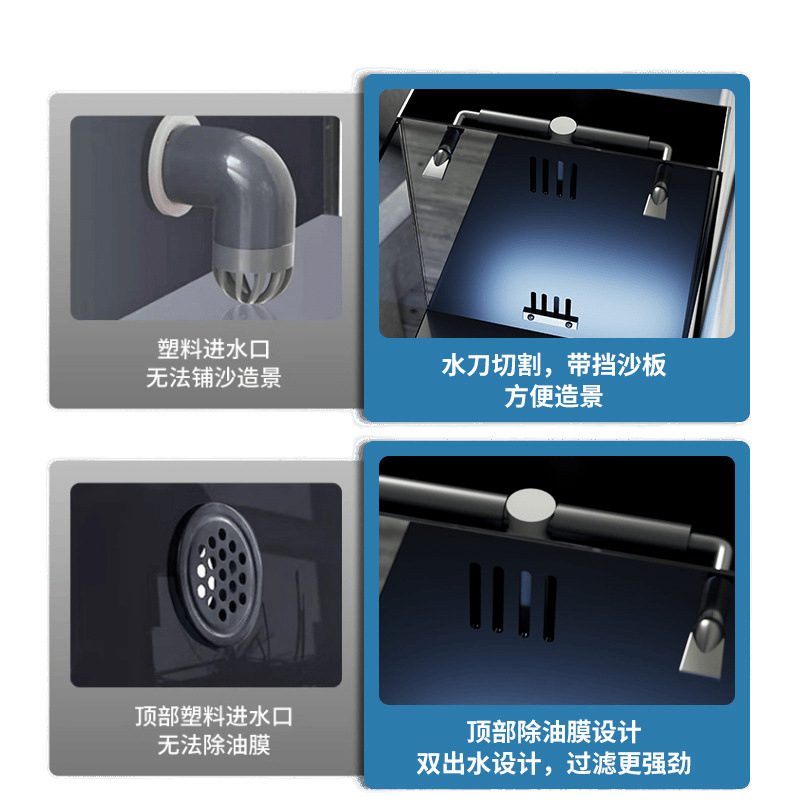 塑料进水口
无法铺沙造景

水刀切割，带挡沙板
方便造景

顶部塑料进水口
无法除油膜

顶部除油膜设计
双出水设计，过滤更强劲