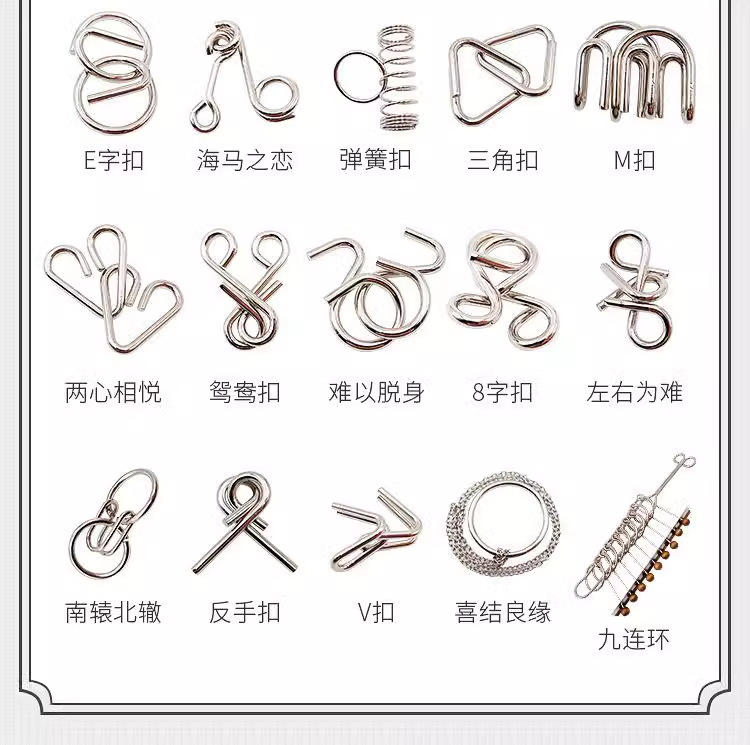 E字扣 海马之恋 弹簧扣 三角扣 M扣

两心相悦 鸳鸯扣 难以脱身 8字扣 左右为难

南辕北辙 反手扣 V扣 喜结良缘 九连环