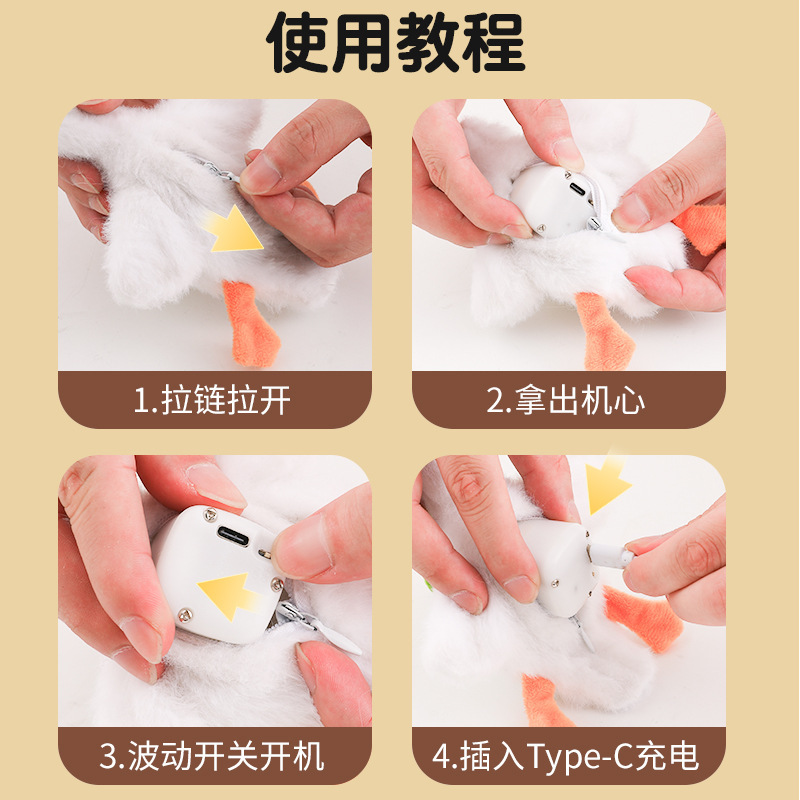 使用教程

1.拉链拉开

2.拿出机心

3.波动开关开机

4.插入Type-C充电