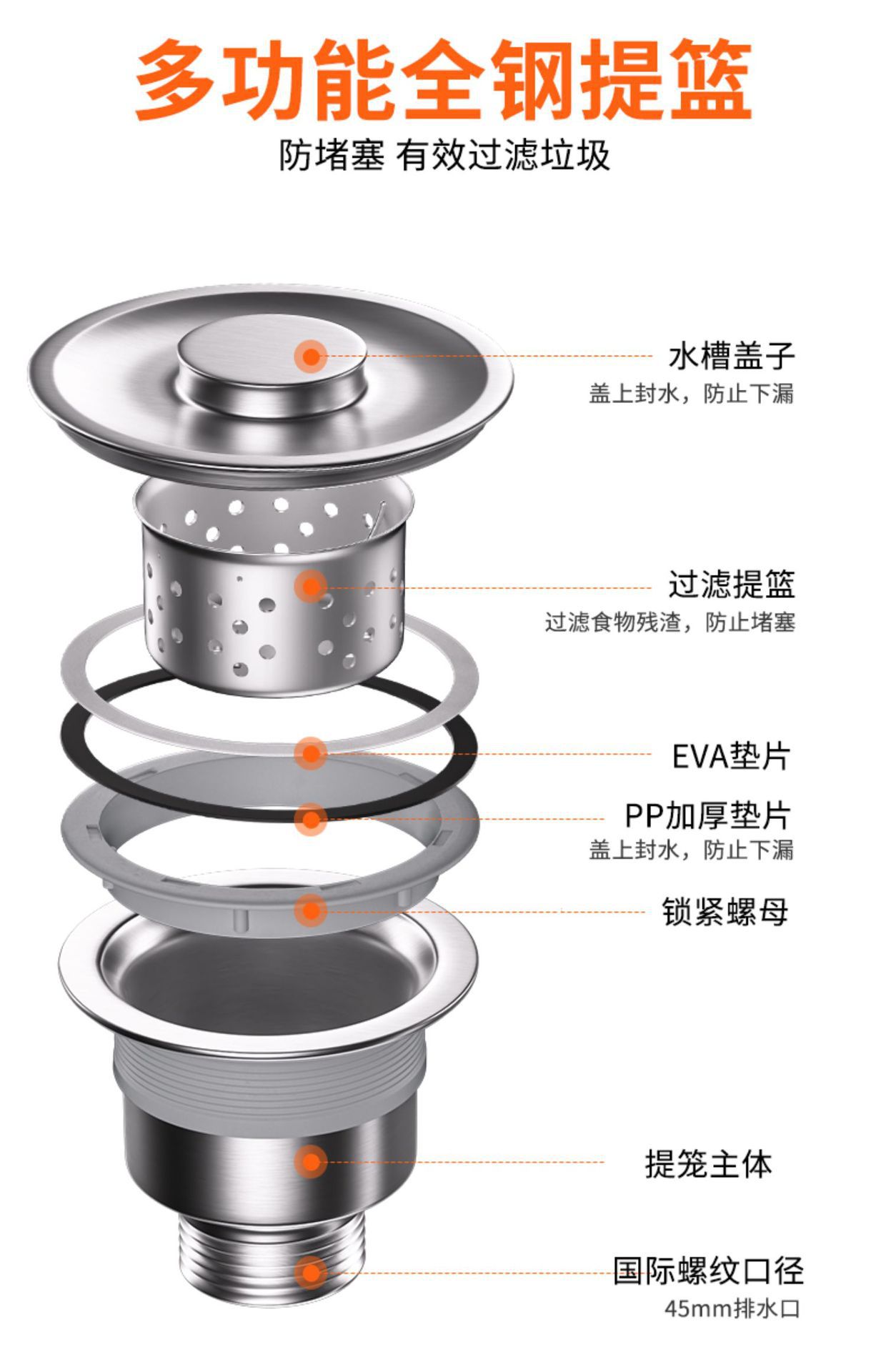 多功能全钢提篮

防堵塞 有效过滤垃圾

水槽盖子
盖上封水，防止下漏

过滤提篮
过滤食物残渣，防止堵塞

EVA垫片

PP加厚垫片
盖上封水，防止下漏

锁紧螺母

提笼主体

国际螺纹口径
45mm排水口