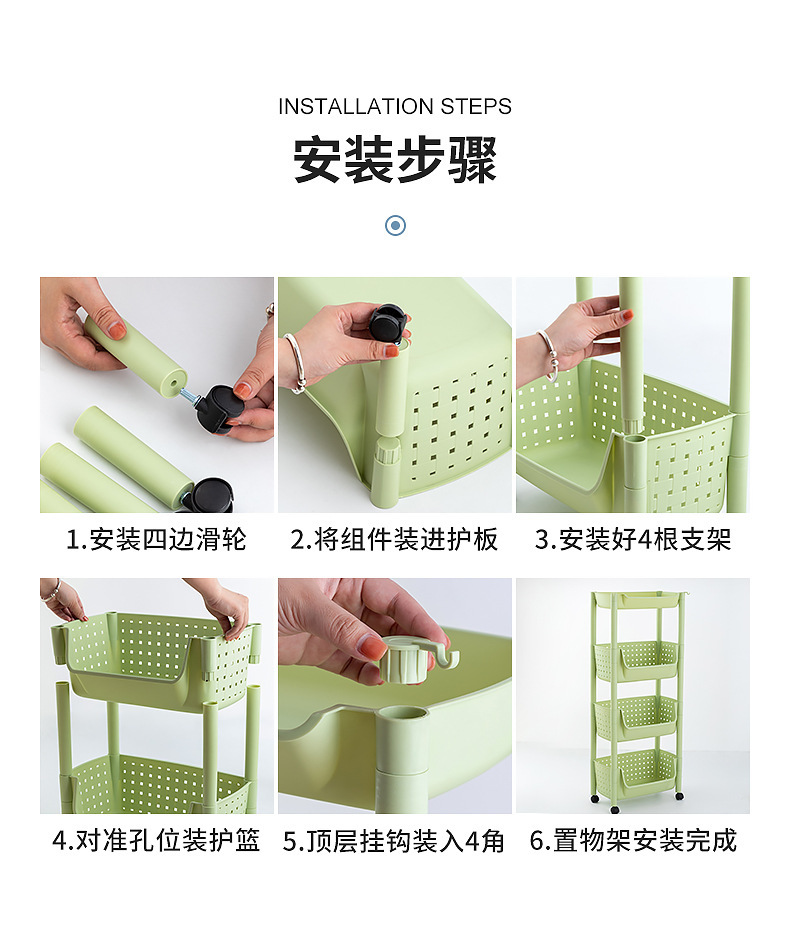 INSTALLATION STEPS

安装步骤

1.安装四边滑轮

2.将组件装进护板

3.安装好4根支架

4.对准孔位装护篮

5.顶层挂钩装入4角

6.置物架安装完成