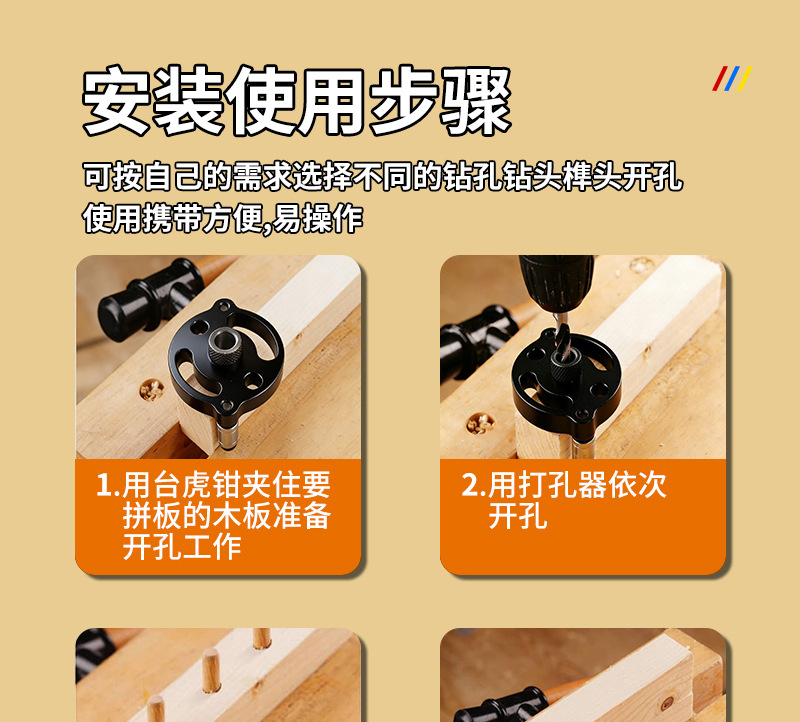 安装使用步骤

可按自己的需求选择不同的钻孔钻头榫头开孔
使用携带方便,易操作

1.用台虎钳夹住要拼板的木板准备开孔工作

2.用打孔器依次开孔