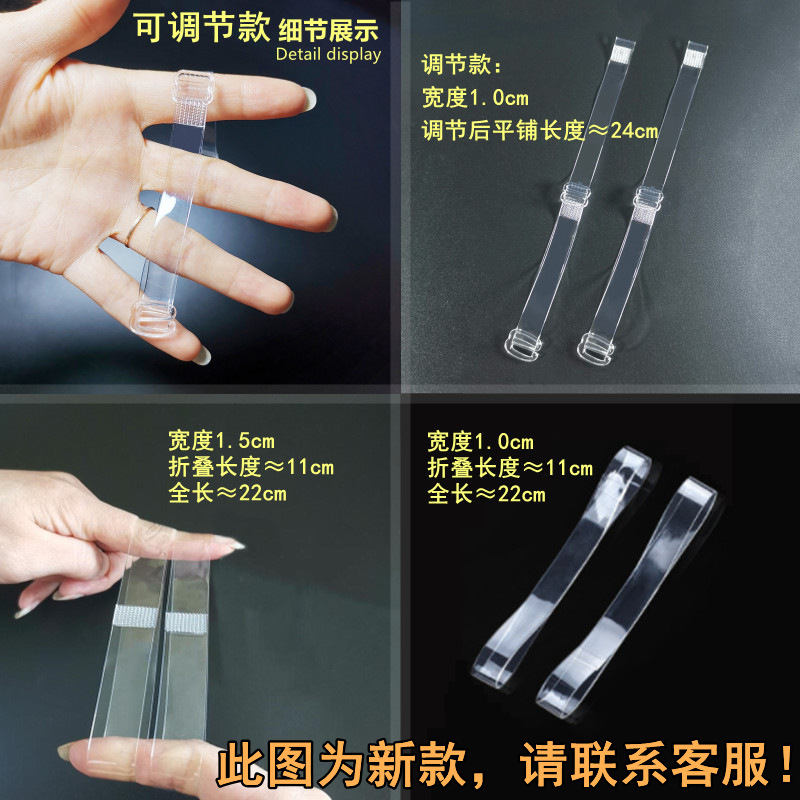 可调节款 细节展示
Detail display

调节款：
宽度1.0cm
调节后平铺长度≈24cm

宽度1.5cm
折叠长度≈11cm
全长≈22cm

宽度1.0cm
折叠长度≈11cm
全长≈22cm

此图为新款，请联系客服！