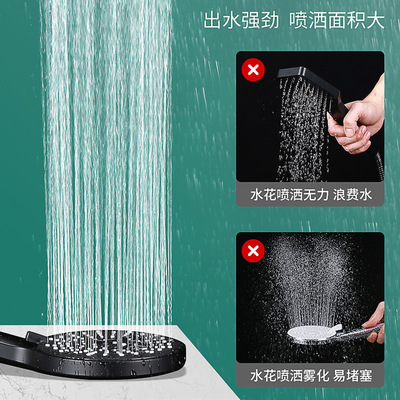 出水强劲 喷洒面积大

水花喷洒无力 浪费水

水花喷洒雾化 易堵塞