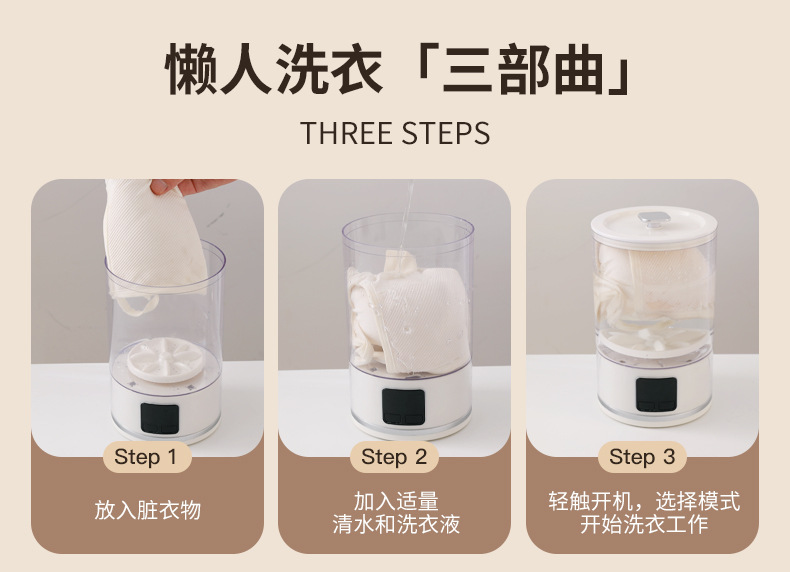 懒人洗衣「三部曲」

THREE STEPS

Step 1

放入脏衣物

Step 2

加入适量
清水和洗衣液

Step 3

轻触开机，选择模式
开始洗衣工作