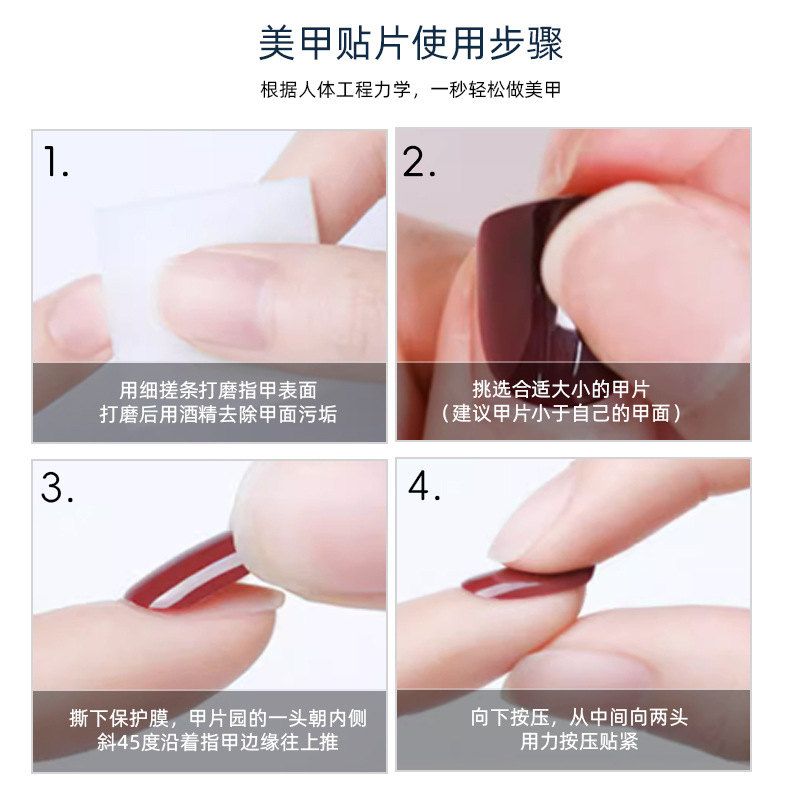 美甲贴片使用步骤

根据人体工程力学，一秒轻松做美甲

1.

用细搓条打磨指甲表面
打磨后用酒精去除甲面污垢

2.

挑选合适大小的甲片
（建议甲片小于自己的甲面）

3.

撕下保护膜，甲片园的一头朝内侧
斜45度沿着指甲边缘往上推

4.

向下按压，从中间向两头
用力按压贴紧