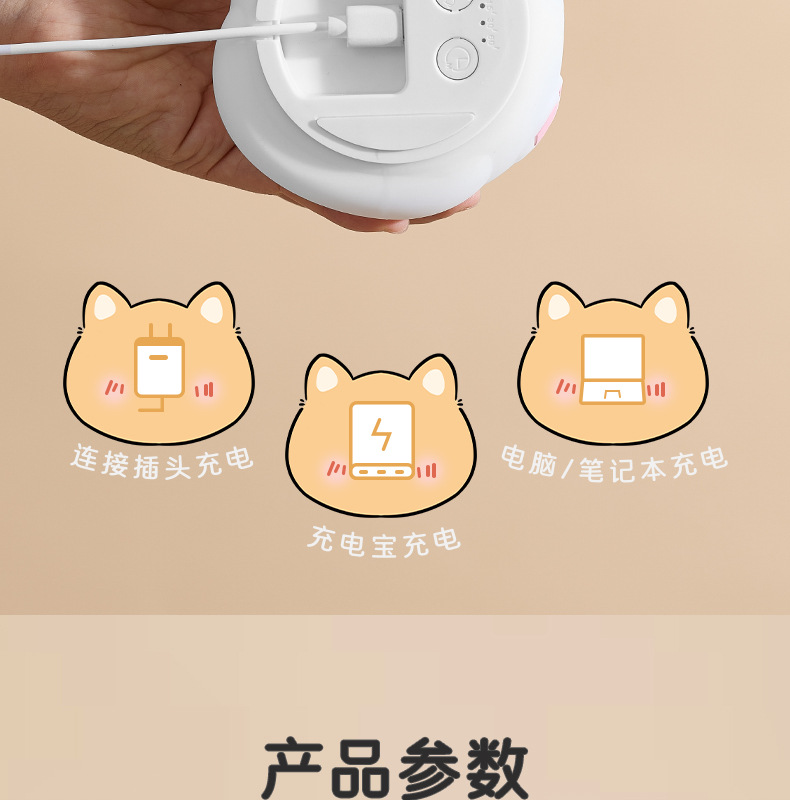 连接插头充电

充电宝充电

电脑/笔记本充电

产品参数