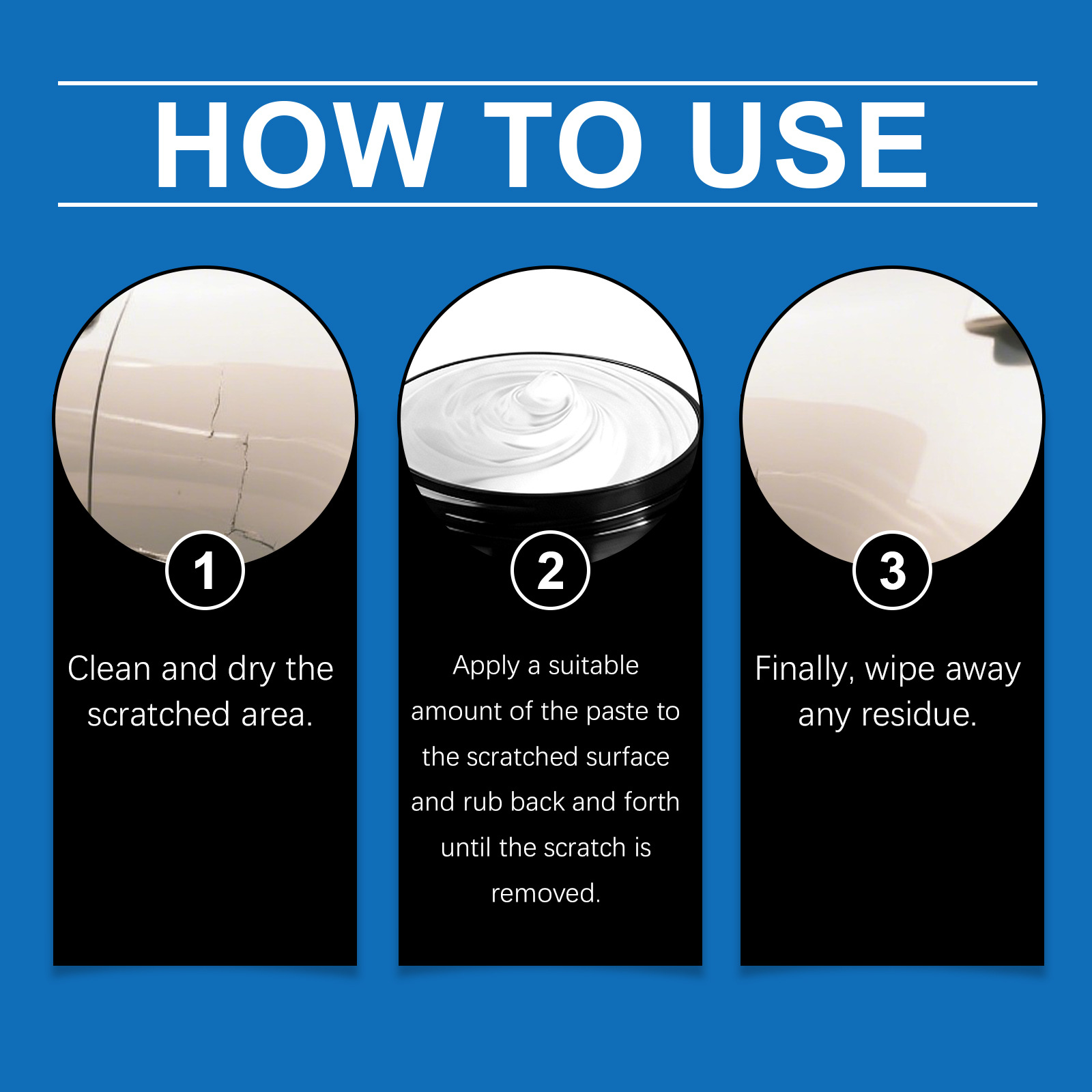 HOW TO USE

1

Clean and dry the scratched area.

2

Apply a suitable amount of the paste to the scratched surface and rub back and forth until the scratch is removed.

3

Finally, wipe away any residue.