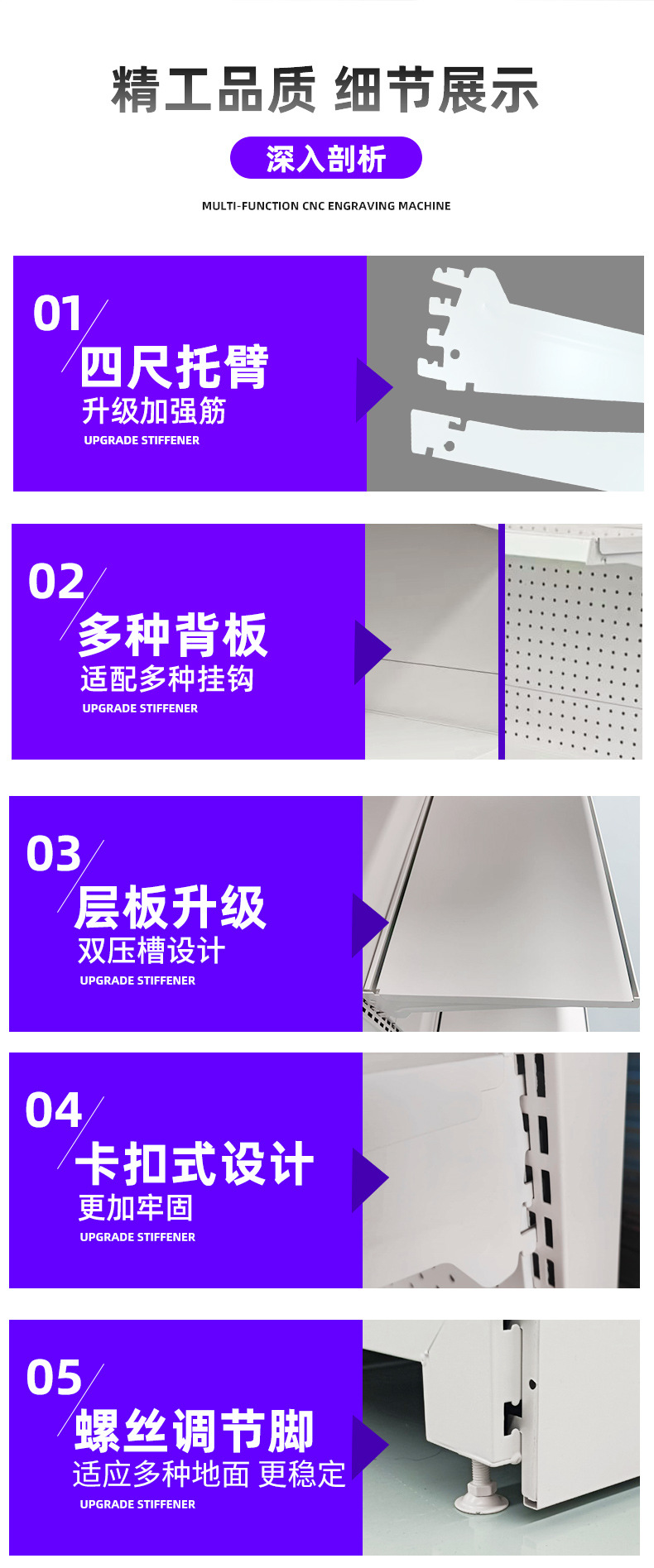 精工品质 细节展示

深入剖析

MULTI-FUNCTION CNC ENGRAVING MACHINE

01
四尺托臂
升级加强筋
UPGRADE STIFFENER

02
多种背板
适配多种挂钩
UPGRADE STIFFENER

03
层板升级
双压槽设计
UPGRADE STIFFENER

04
卡扣式设计
更加牢固
UPGRADE STIFFENER

05
螺丝调节脚
适应多种地面 更稳定
UPGRADE STIFFENER