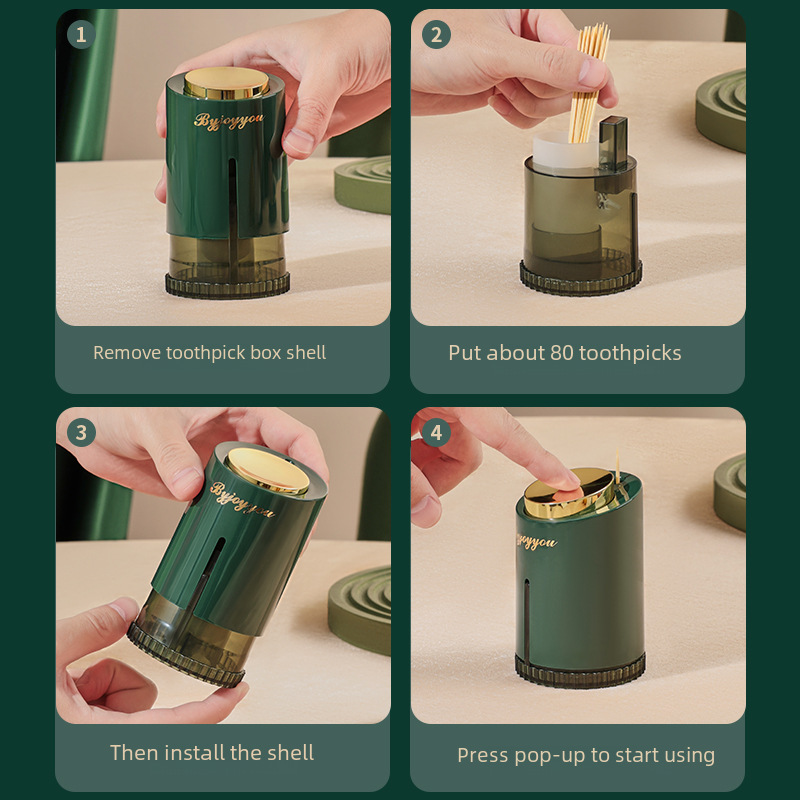 1
Byjoyyou
Remove toothpick box shell

2
Put about 80 toothpicks

3
Byjoyyou
Then install the shell

4
joyyou
Press pop-up to start using