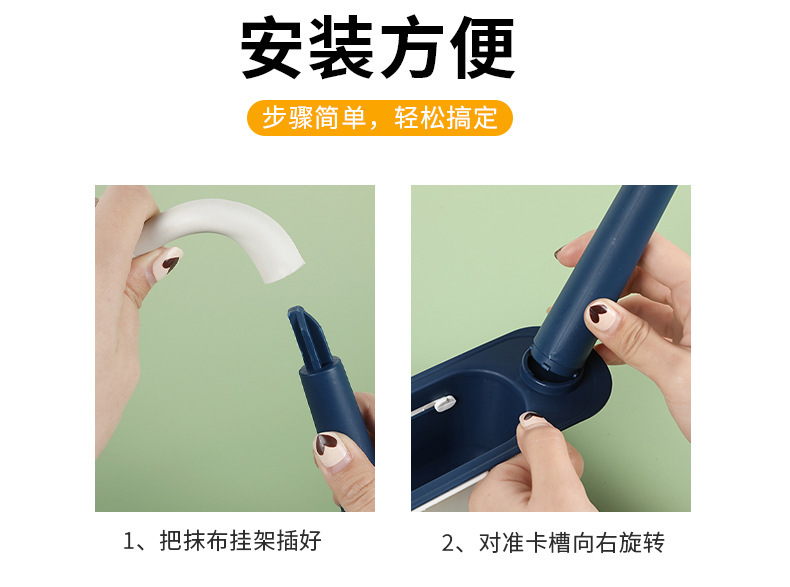 安装方便

步骤简单，轻松搞定

1、把抹布挂架插好

2、对准卡槽向右旋转