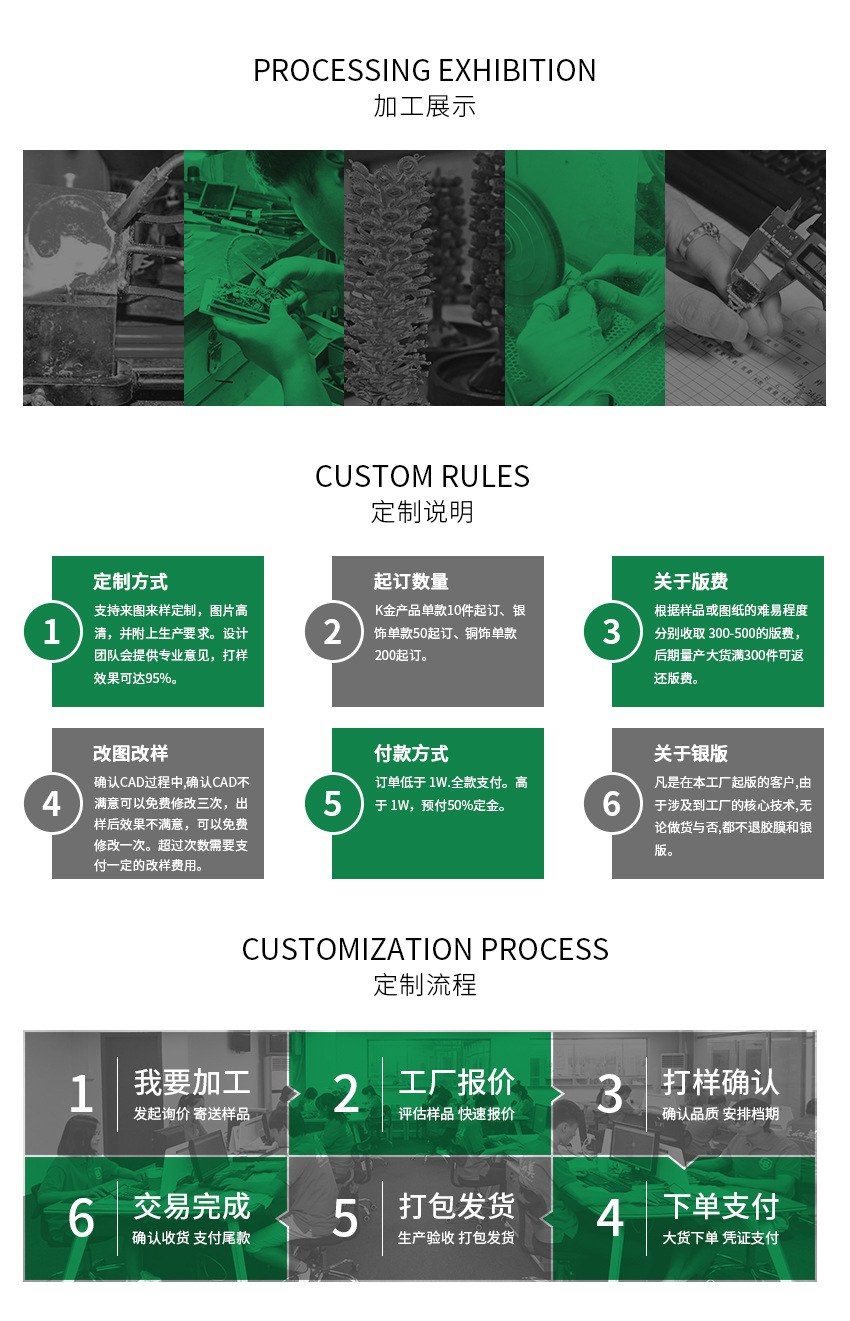 PROCESSING EXHIBITION
加工展示

CUSTOM RULES
定制说明

1
定制方式
支持来图来样定制，图片高清，并附上生产要求。设计团队会提供专业意见，打样效果可达95%。

2
起订数量
K金产品单款10件起订、银饰单款50起订、铜饰单款200起订。

3
关于版费
根据样品或图纸的难易程度分别收取 300-500的版费，后期量产大货满300件可返还版费。

4
改图改样
确认CAD过程中,确认CAD不满意可以免费修改三次，出样后效果不满意，可以免费修改一次。超过次数需要支付一定的改样费用。

5
付款方式
订单低于 1W.全款支付。高于 1W，预付50%定金。

6
关于银版
凡是在本工厂起版的客户,由于涉及到工厂的核心技术,无论做货与否,都不退胶膜和银版。

CUSTOMIZATION PROCESS
定制流程

1
我要加工
发起询价 寄送样品

2
工厂报价
评估样品 快速报价

3
打样确认
确认品质 安排档期

6
交易完成
确认收货 支付尾款

5
打包发货
生产验收 打包发货

4
下单支付
大货下单 凭证支付