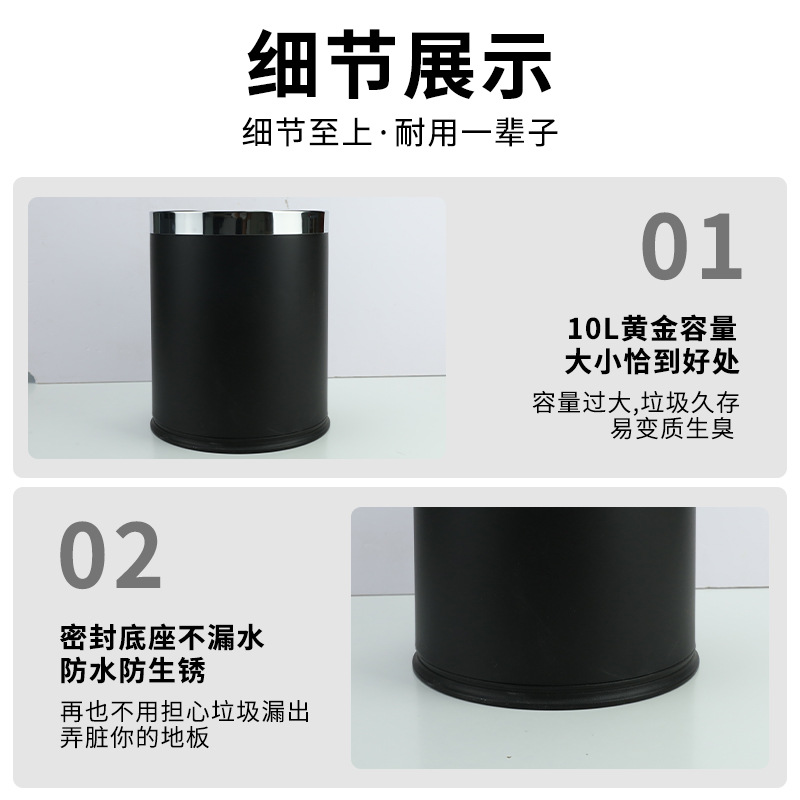 细节展示
细节至上·耐用一辈子

01
10L黄金容量
大小恰到好处
容量过大,垃圾久存
易变质生臭

02
密封底座不漏水
防水防生锈
再也不用担心垃圾漏出
弄脏你的地板