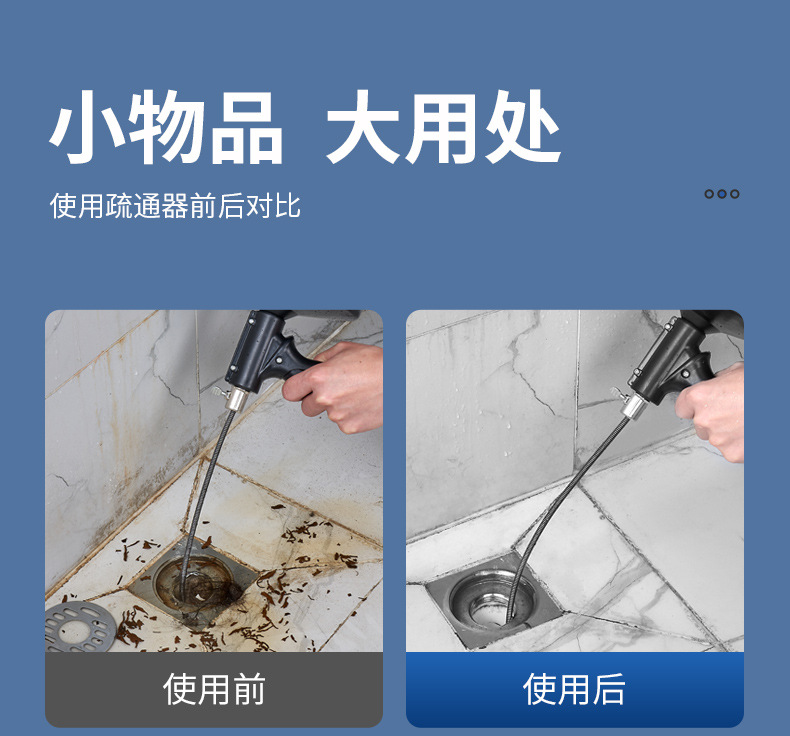 小物品 大用处

使用疏通器前后对比

使用前

使用后