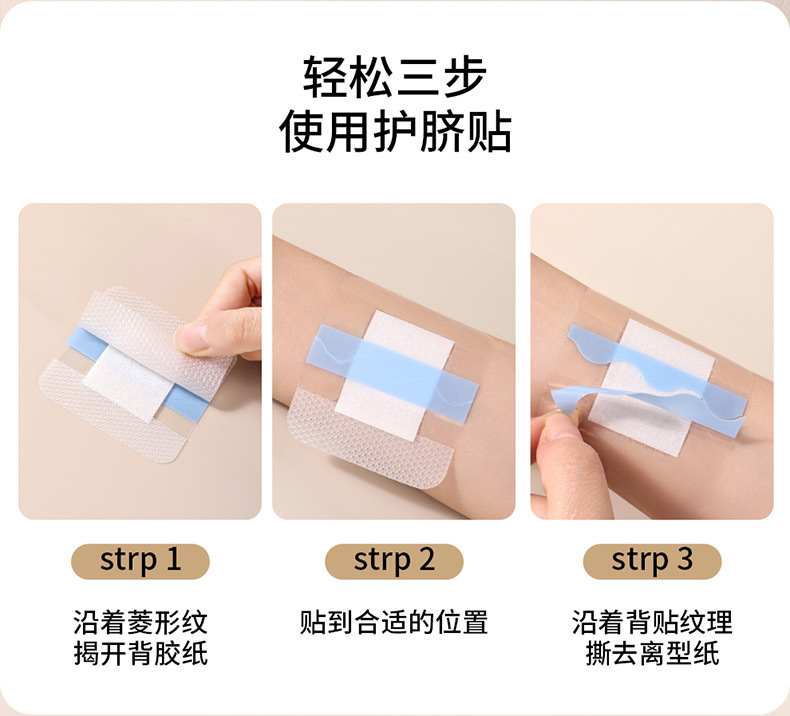 轻松三步
使用护脐贴

strp 1

沿着菱形纹
揭开背胶纸

strp 2

贴到合适的位置

strp 3

沿着背贴纹理
撕去离型纸