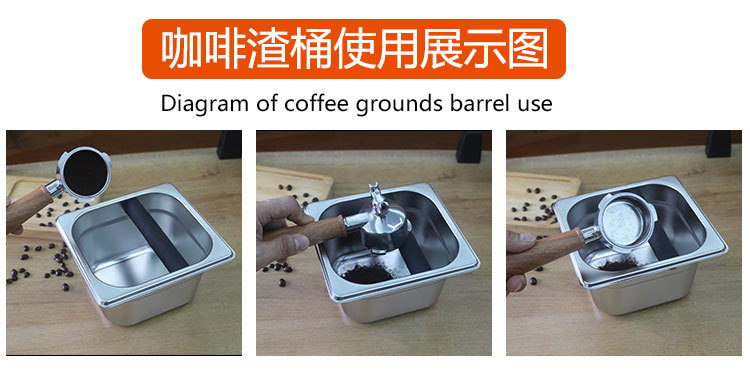 咖啡渣桶使用展示图

Diagram of coffee grounds barrel use