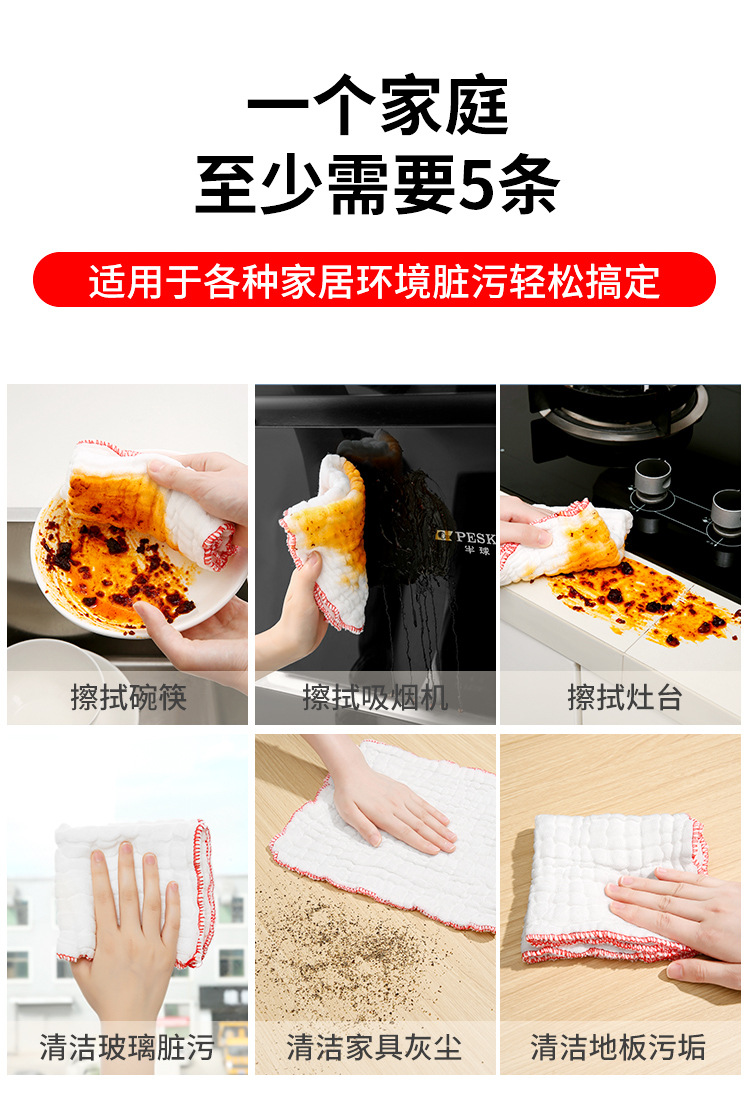 一个家庭
至少需要5条

适用于各种家居环境脏污轻松搞定

擦拭碗筷

PESK
半球

擦拭吸烟机

擦拭灶台

清洁玻璃脏污

清洁家具灰尘

清洁地板污垢