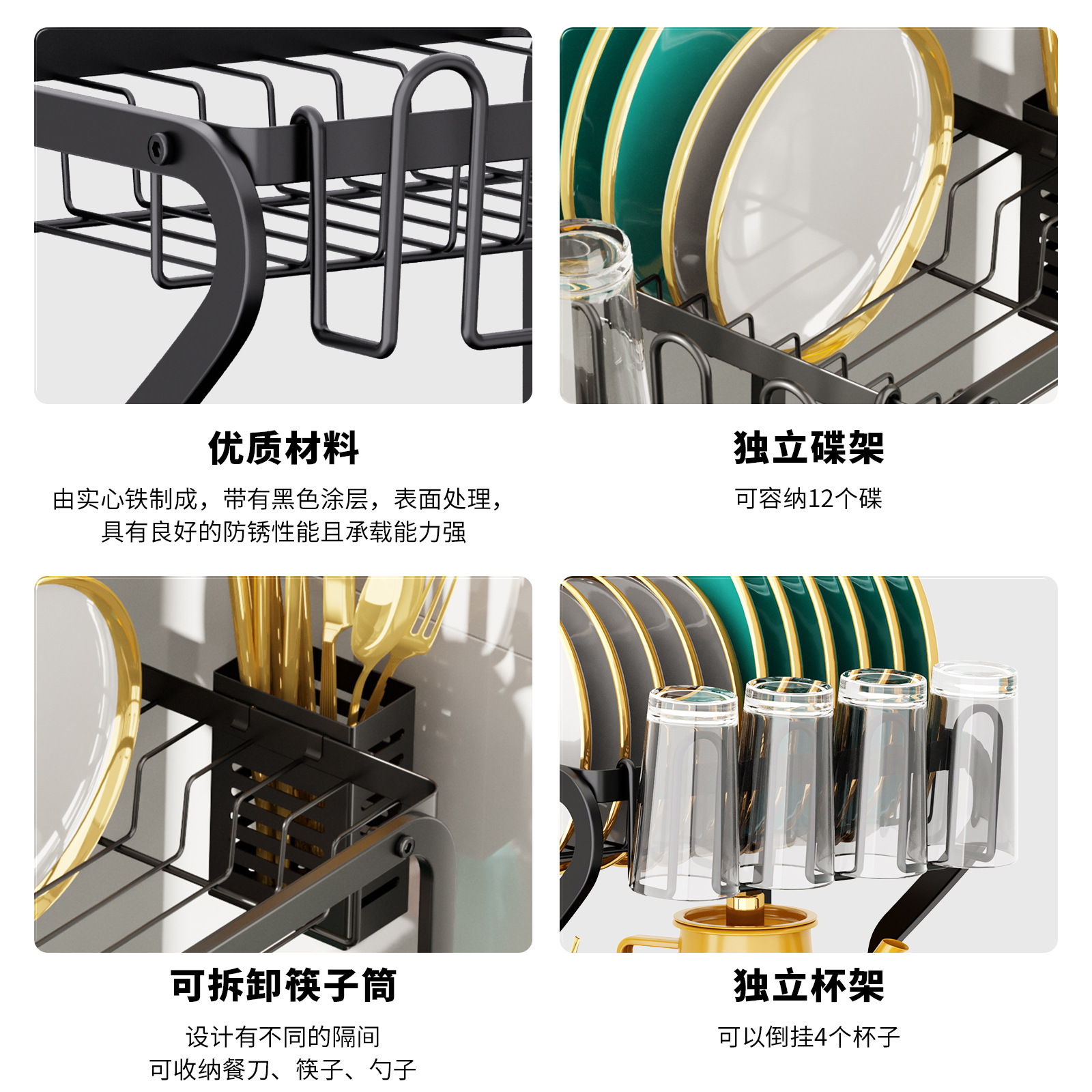 优质材料

由实心铁制成，带有黑色涂层，表面处理，具有良好的防锈性能且承载能力强

独立碟架

可容纳12个碟

可拆卸筷子筒

设计有不同的隔间
可收纳餐刀、筷子、勺子

独立杯架

可以倒挂4个杯子