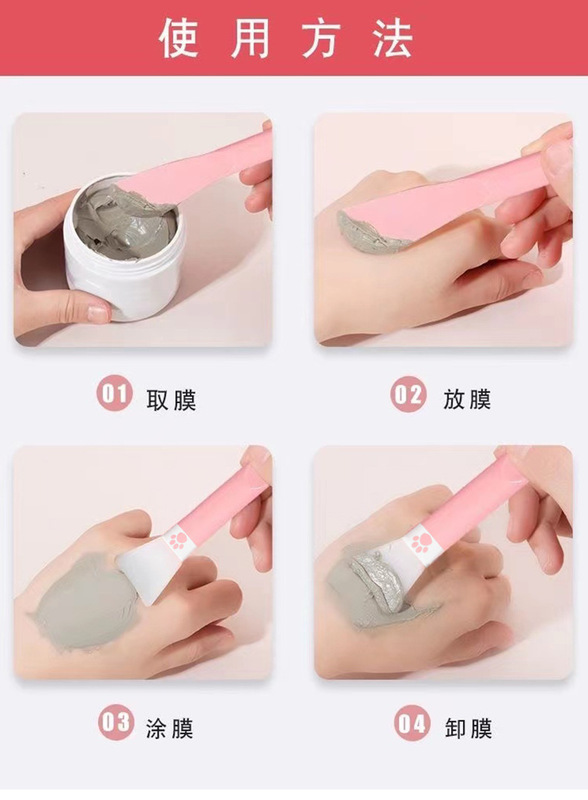 使用方法

01 取膜

02 放膜

03 涂膜

04 卸膜